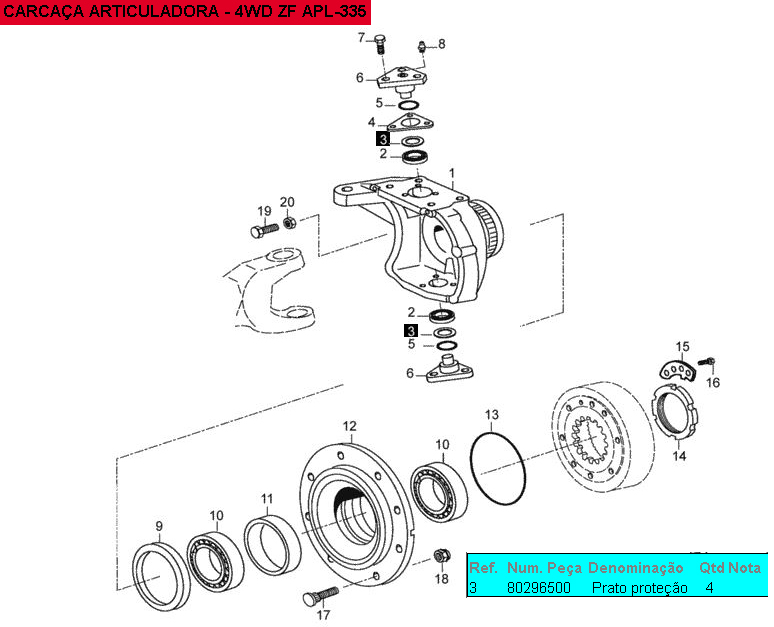 CARCAÇA ARTICULADORA - 4WD ZF APL-335

7
8
6
5
4
3
2
1
19
20
2
3
5
6
15
16
14
13
12
10
11
10
9
18
17

| Ref. | Num. Peça | Denominação | Qtd | Nota |
|---|---|---|---|---|
| 3 | 80296500 | Prato proteção | 4 | |