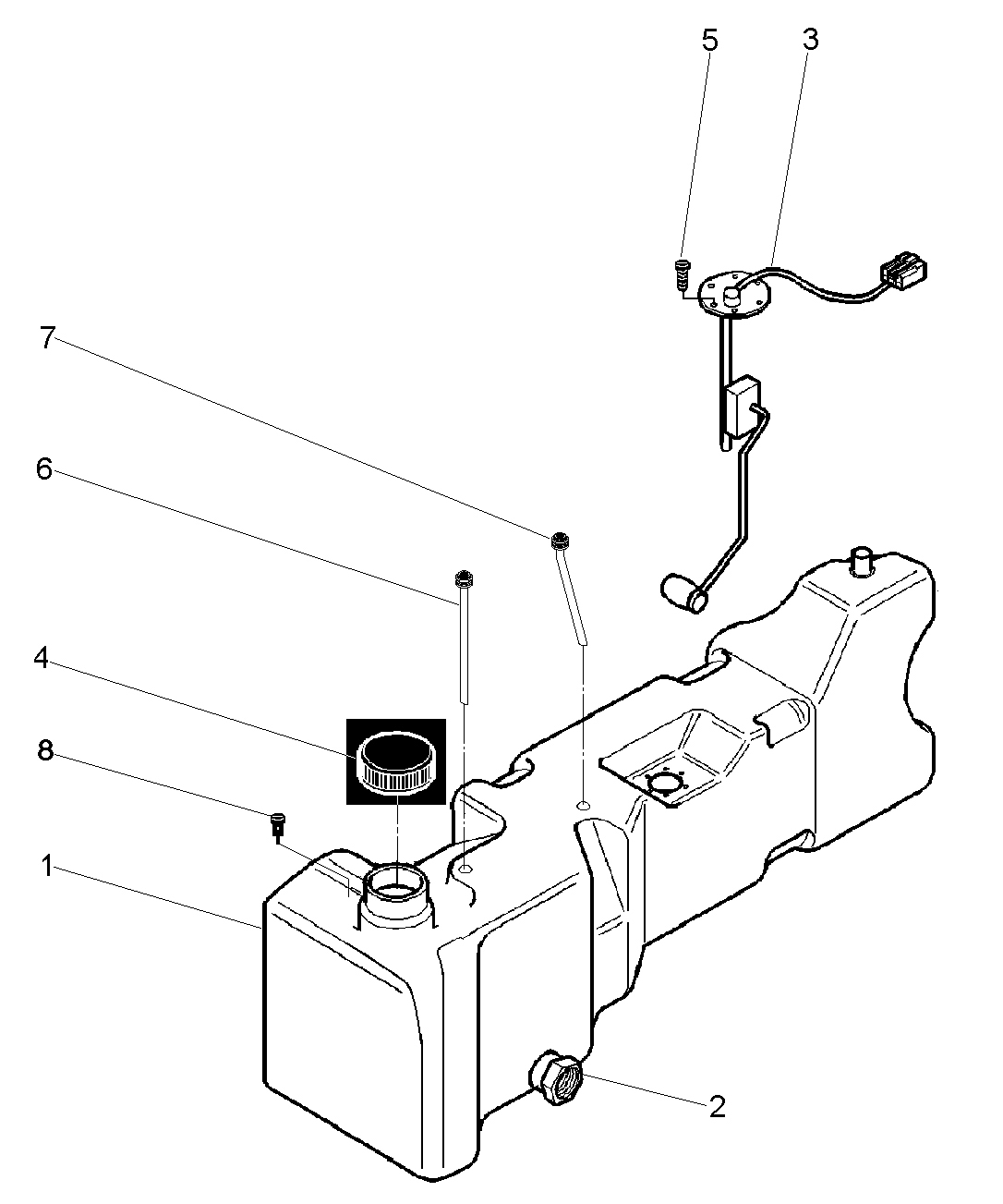 5
3
7
6
4
8
1
2