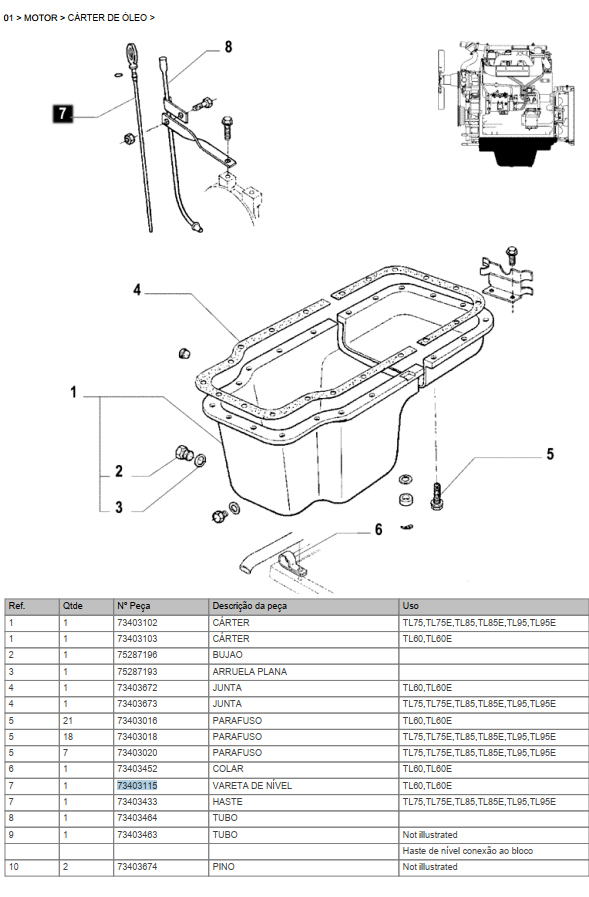 01 > MOTOR > CÁRTER DE ÓLEO >

8
7
4
1
2
3
5
6

| Ref. | Qtde | Nº Peça | Descrição da peça | Uso |
|---|---|---|---|---|
| 1 | 1 | 73403102 | CÁRTER | TL75,TL75E,TL85,TL85E,TL95,TL95E |
| 1 | 1 | 73403103 | CÁRTER | TL60,TL60E |
| 2 | 1 | 75287196 | BUJAO | |
| 3 | 1 | 75287193 | ARRUELA PLANA | |
| 4 | 1 | 73403672 | JUNTA | TL60,TL60E |
| 4 | 1 | 73403673 | JUNTA | TL75,TL75E,TL85,TL85E,TL95,TL95E |
| 5 | 21 | 73403016 | PARAFUSO | TL60,TL60E |
| 5 | 18 | 73403018 | PARAFUSO | TL75,TL75E,TL85,TL85E,TL95,TL95E |
| 5 | 7 | 73403020 | PARAFUSO | TL75,TL75E,TL85,TL85E,TL95,TL95E |
| 6 | 1 | 73403452 | COLAR | TL60,TL60E |
| 7 | 1 | 73403115 | VARETA DE NÍVEL | TL60,TL60E |
| 7 | 1 | 73403433 | HASTE | TL75,TL75E,TL85,TL85E,TL95,TL95E |
| 8 | 1 | 73403464 | TUBO | |
| 9 | 1 | 73403463 | TUBO | Not illustrated |
| | | | | Haste de nível conexão ao bloco |
| 10 | 2 | 73403674 | PINO | Not illustrated |