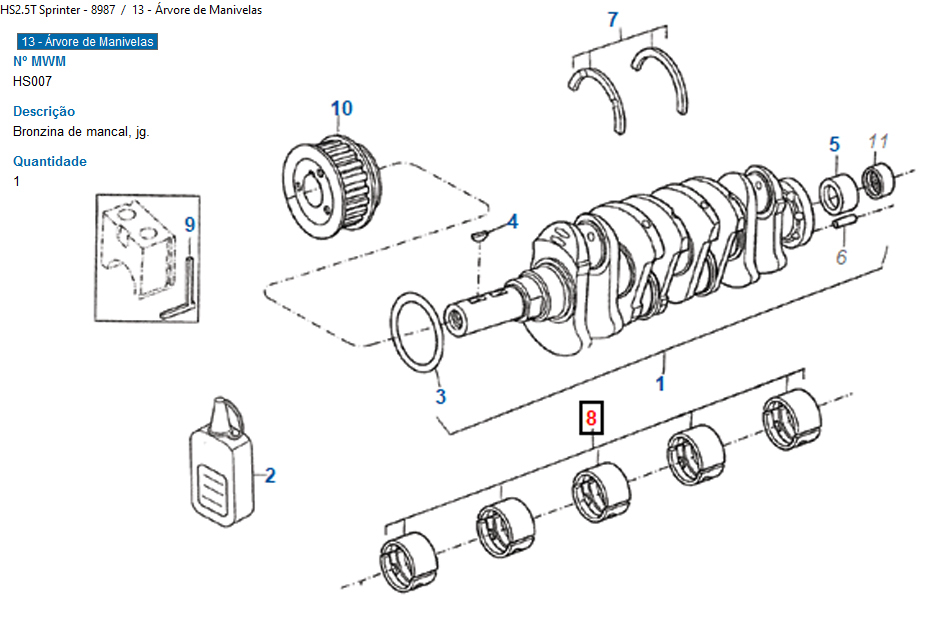 HS2.5T Sprinter - 8987 / 13 - Árvore de Manivelas

13 - Árvore de Manivelas

Nº MWM
HS007

Descrição
Bronzina de mancal, jg.

Quantidade
1

7
10
5
11
9
4
6
3
1
8
2