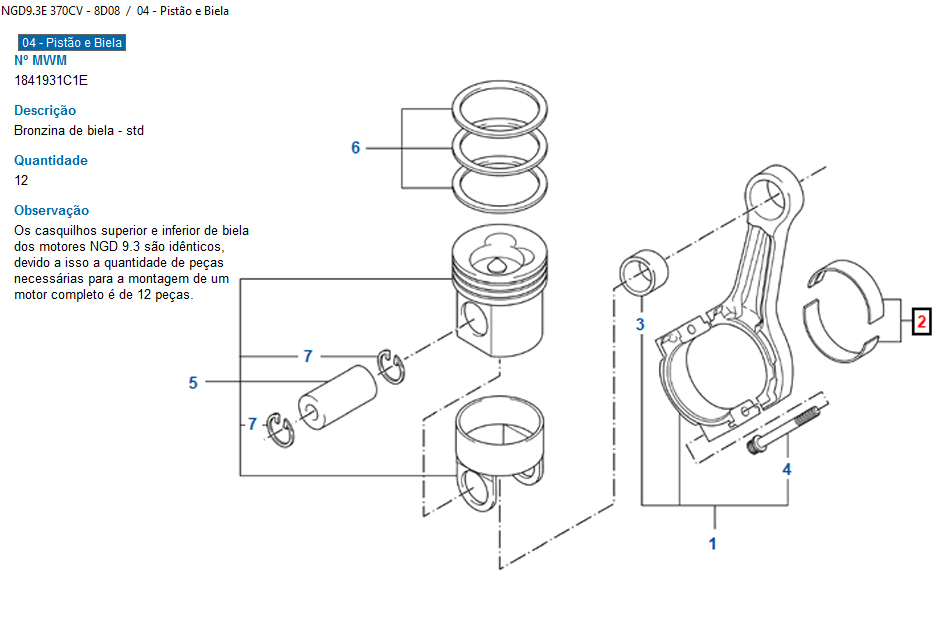 NGD9.3E 370CV - 8D08 / 04 - Pistão e Biela

04 - Pistão e Biela

Nº MWM

1841931C1E

Descrição

Bronzina de biela - std

Quantidade

12

Observação

Os casquilhos superior e inferior de biela dos motores NGD 9.3 são idênticos, devido a isso a quantidade de peças necessárias para a montagem de um motor completo é de 12 peças.

6

7

5

7

3

2

4

1