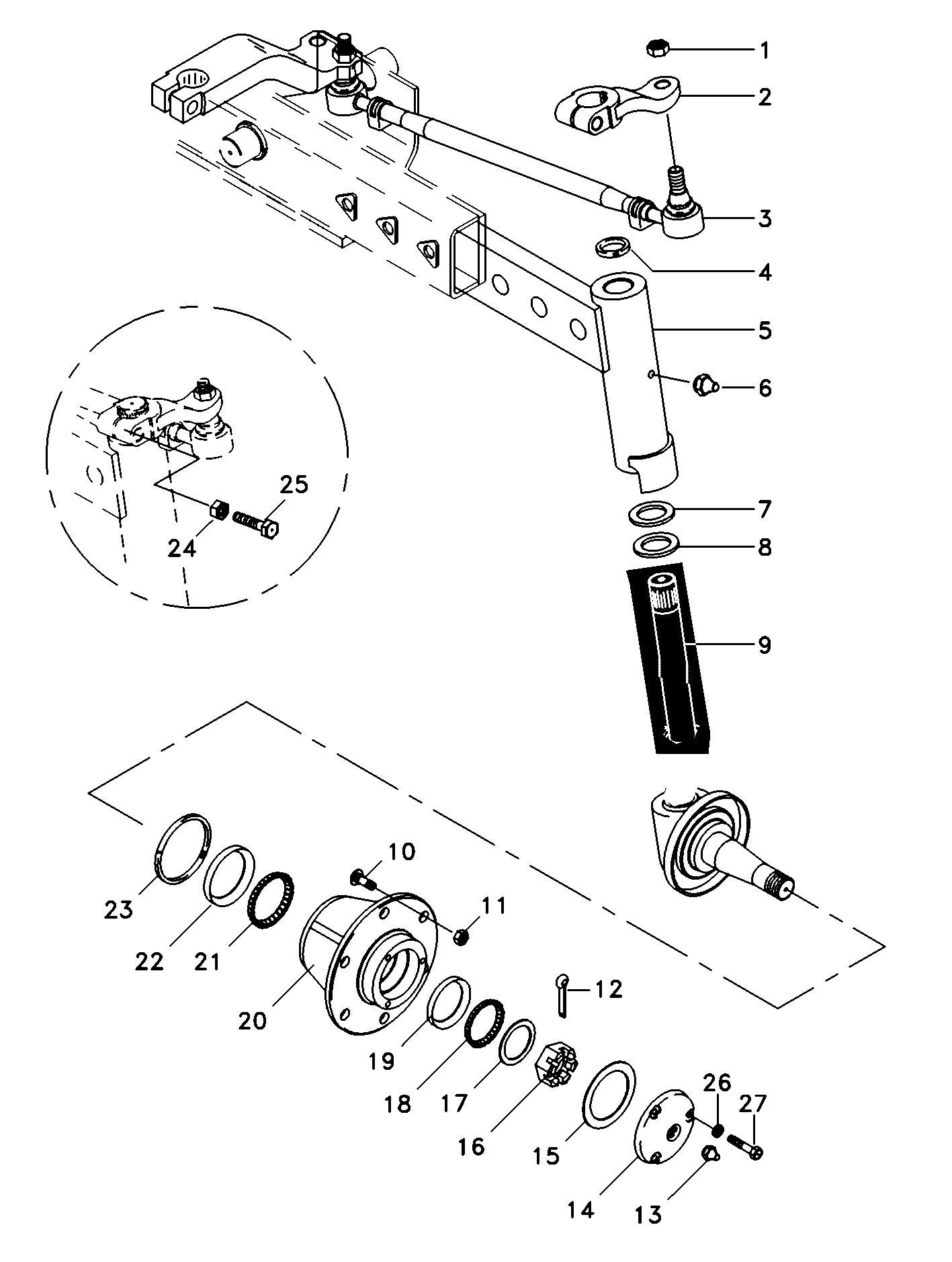 1
2
3
4
5
6
25
24
7
8
9
10
11
23
22
21
20
12
19
18
17
16
15
26
27
14
13