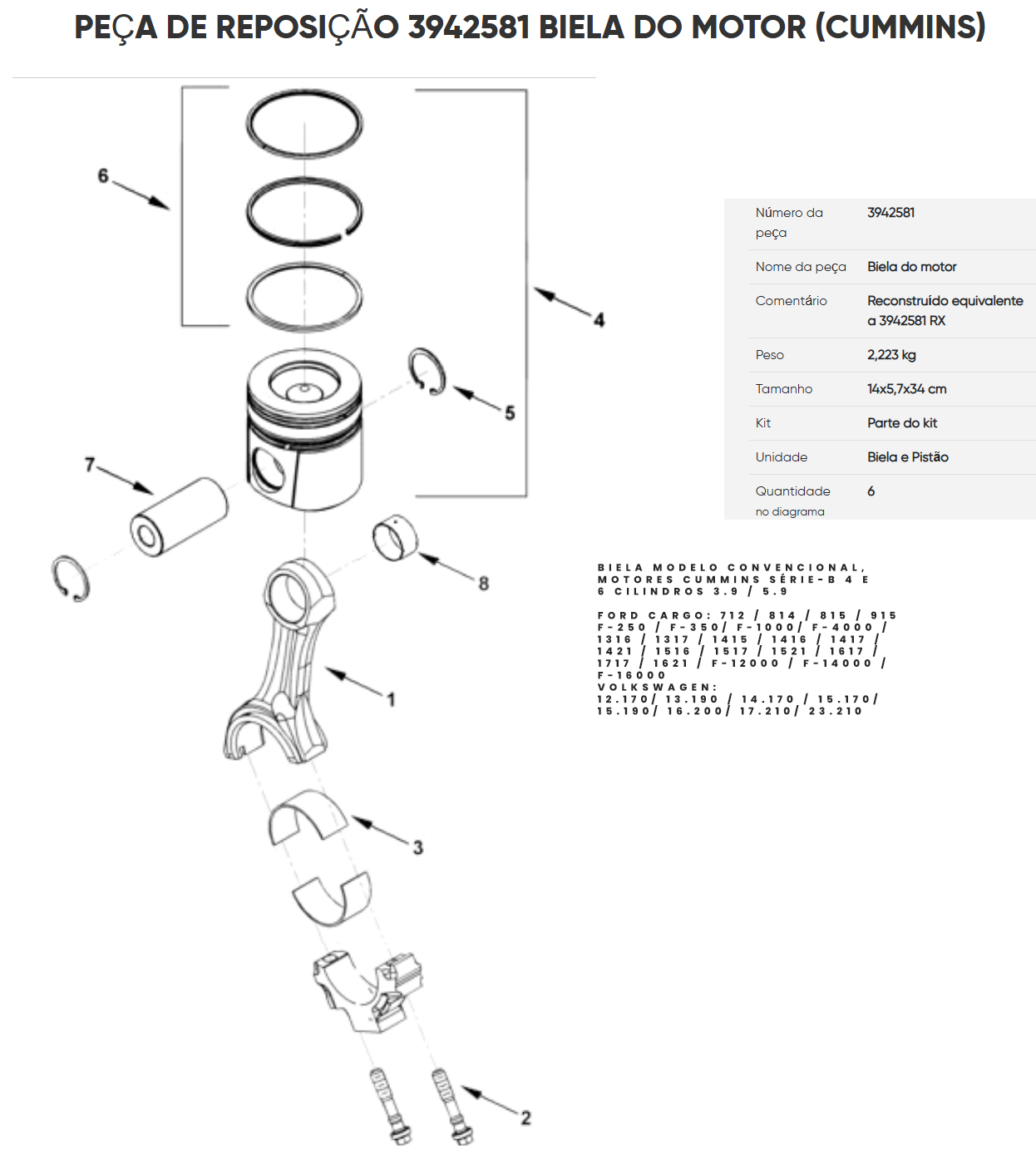 PEÇA DE REPOSIÇÃO 3942581 BIELA DO MOTOR (CUMMINS)

6

4

5

7

8

1

3

2

| Número da peça | 3942581 |
|---|---|
| Nome da peça | Biela do motor |
| Comentário | Reconstruido equivalente a 3942581 RX |
| Peso | 2,223 kg |
| Tamanho | 14x5,7x34 cm |
| Kit | Parte do kit |
| Unidade | Biela e Pistão |
| Quantidade no diagrama | 6 |

BIELA MODELO CONVENCIONAL, MOTORES CUMMINS SÉRIE-B 4 E 6 CILINDROS 3.9 / 5.9

FORD CARGO: 712 / 814 / 815 / 915 F-250 / F-350/ F-1000/ F-4000 / 1316 / 1317 / 1415 / 1416 / 1417 / 1421 / 1516 / 1517 / 1521 / 1617 / 1717 / 1621 / F-12000 / F-14000 / F-16000
VOLKSWAGEN: 12.170/ 13.190 / 14.170 / 15.170/ 15.190/ 16.200/ 17.210/ 23.210