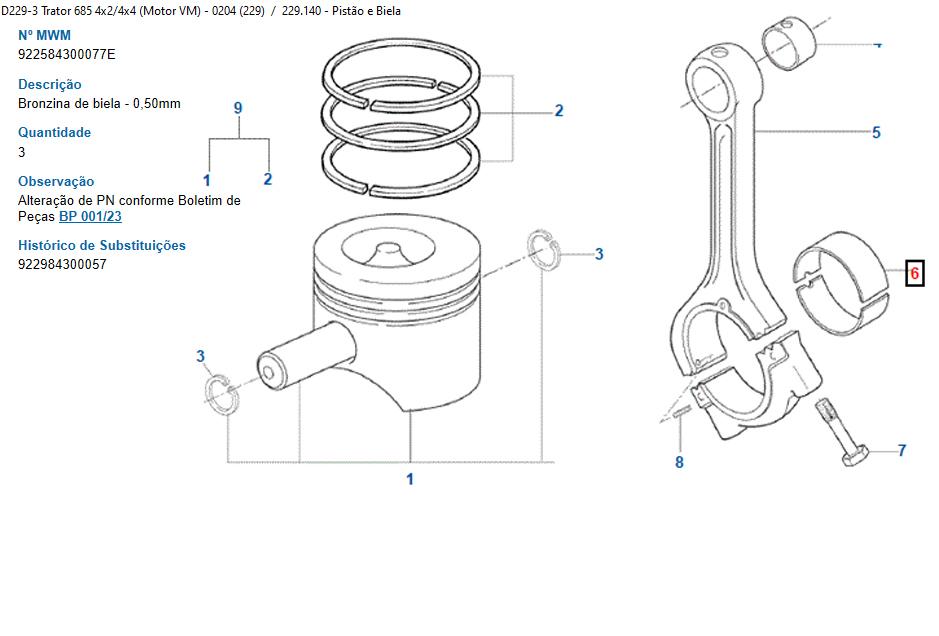 D229-3 Trator 685 4x2/4x4 (Motor VM) - 0204 (229) / 229.140 - Pistão e Biela

Nº MWM
922584300077E

Descrição
Bronzina de biela - 0,50mm

Quantidade
3

Observação
Alteração de PN conforme Boletim de Peças BP 001/23

Histórico de Substituições
922984300057

9
1
2
2
3
3
1
4
5
6
7
8