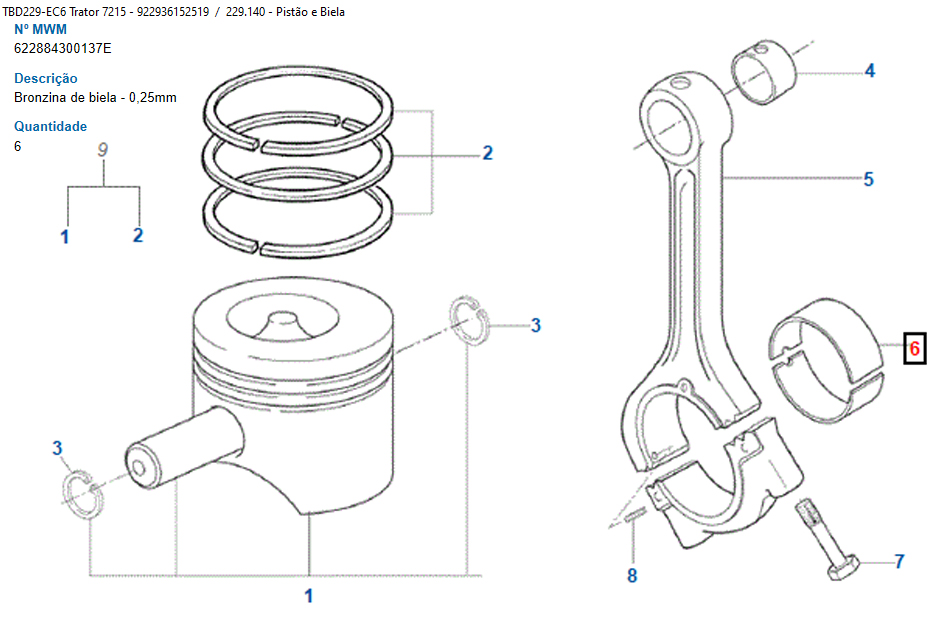 TBD229-EC6 Trator 7215 - 922936152519 / 229.140 - Pistão e Biela

Nº MWM
622884300137E

Descrição
Bronzina de biela - 0,25mm

Quantidade
6

9
1
2

2
3
3
1
4
5
6
7
8