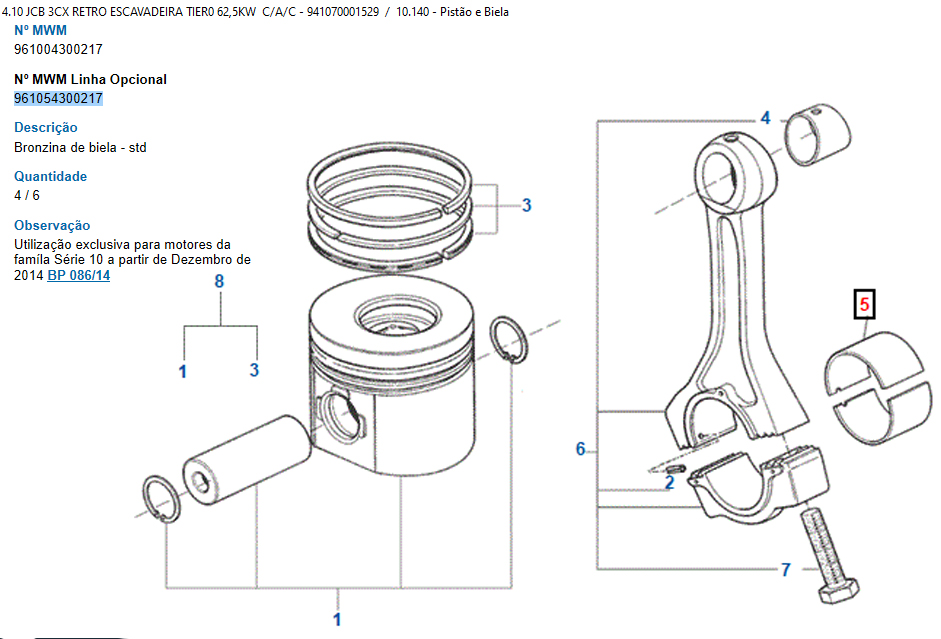 4.10 JCB 3CX RETRO ESCAVADEIRA TIER0 62,5KW C/A/C - 941070001529 / 10.140 - Pistão e Biela

Nº MWM
961004300217

Nº MWM Linha Opcional
961054300217

Descrição
Bronzina de biela - std

Quantidade
4 / 6

Observação
Utilização exclusiva para motores da famíla Série 10 a partir de Dezembro de 2014 BP 086/14

8
1
3
3
4
5
6
2
7
1