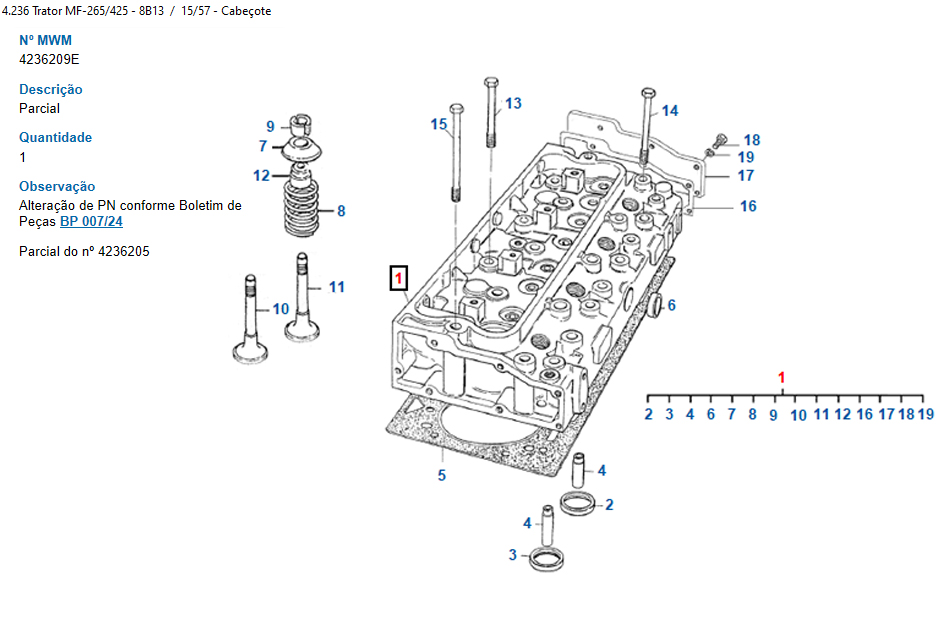 4.236 Trator MF-265/425 - 8B13 / 15/57 - Cabeçote

Nº MWM
4236209E

Descrição
Parcial

Quantidade
1

Observação
Alteração de PN conforme Boletim de Peças BP 007/24

Parcial do nº 4236205

9
7
12
8
10
11
15
13
14
18
19
17
16
1
6
5
4
2
4
3

1
2 3 4 6 7 8 9 10 11 12 16 17 18 19