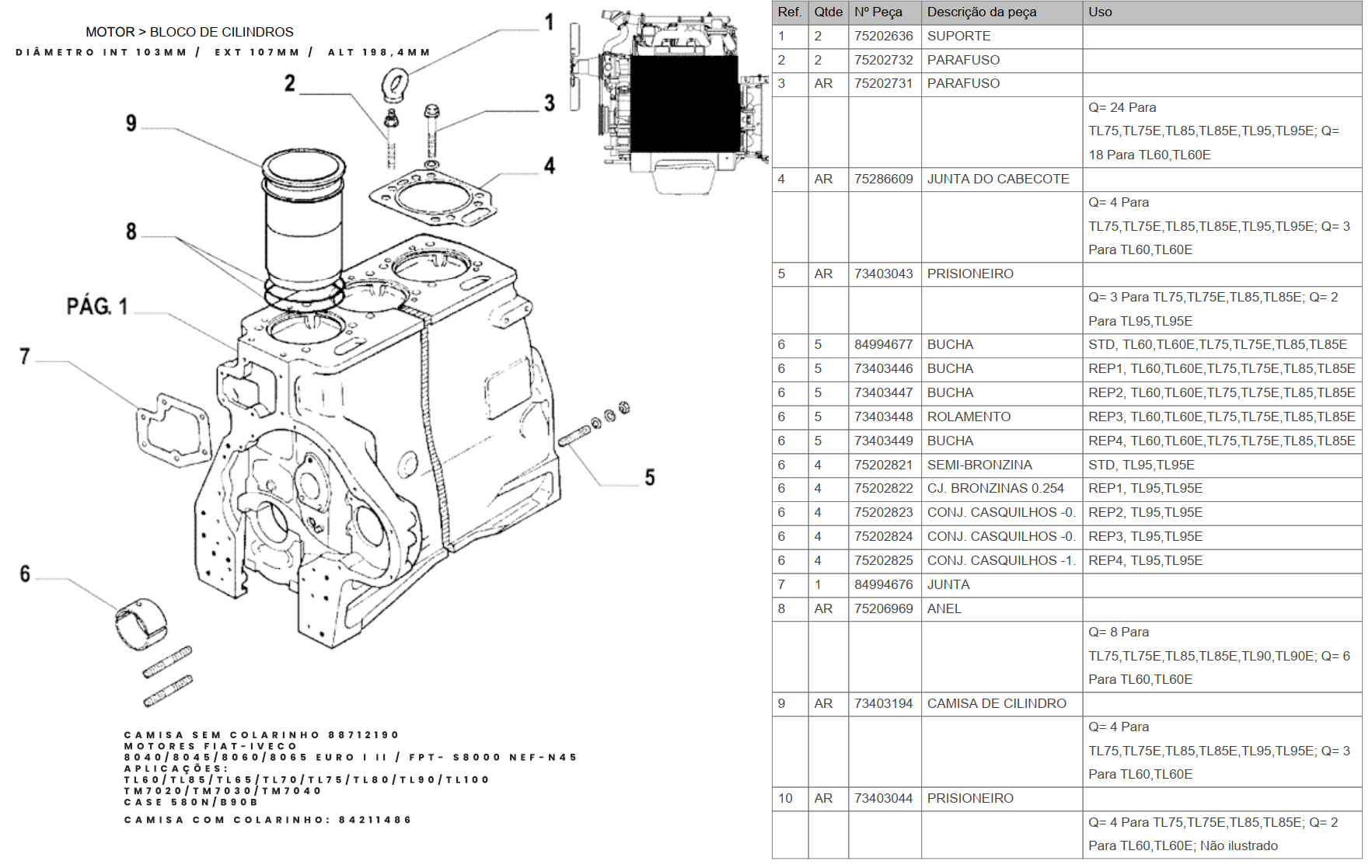 MOTOR > BLOCO DE CILINDROS
DIÂMETRO INT 103MM / EXT 107MM / ALT 198,4MM

1
2
3
4
9
8
PÁG. 1
7
5
6

CAMISA SEM COLARINHO 88712190
MOTORES FIAT-IVECO
8040/8045/8060/8065 EURO I II / FPT- S8000 NEF-N45
APLICAÇÕES:
TL60/TL85/TL65/TL70/TL75/TL80/TL90/TL100
TM7020/TM7030/TM7040
CASE 580N/B90B

CAMISA COM COLARINHO: 84211486

| Ref. | Qtde | Nº Peça | Descrição da peça | Uso |
|---|---|---|---|---|
| 1 | 2 | 75202636 | SUPORTE | |
| 2 | 2 | 75202732 | PARAFUSO | |
| 3 | AR | 75202731 | PARAFUSO | |
| | | | | Q= 24 Para TL75,TL75E,TL85,TL85E,TL95,TL95E; Q= 18 Para TL60,TL60E |
| 4 | AR | 75286609 | JUNTA DO CABECOTE | |
| | | | | Q= 4 Para TL75,TL75E,TL85,TL85E,TL95,TL95E; Q= 3 Para TL60,TL60E |
| 5 | AR | 73403043 | PRISIONEIRO | |
| | | | | Q= 3 Para TL75,TL75E,TL85,TL85E; Q= 2 Para TL95,TL95E |
| 6 | 5 | 84994677 | BUCHA | STD, TL60,TL60E,TL75,TL75E,TL85,TL85E |
| 6 | 5 | 73403446 | BUCHA | REP1, TL60,TL60E,TL75,TL75E,TL85,TL85E |
| 6 | 5 | 73403447 | BUCHA | REP2, TL60,TL60E,TL75,TL75E,TL85,TL85E |
| 6 | 5 | 73403448 | ROLAMENTO | REP3, TL60,TL60E,TL75,TL75E,TL85,TL85E |
| 6 | 5 | 73403449 | BUCHA | REP4, TL60,TL60E,TL75,TL75E,TL85,TL85E |
| 6 | 4 | 75202821 | SEMI-BRONZINA | STD, TL95,TL95E |
| 6 | 4 | 75202822 | CJ. BRONZINAS 0.254 | REP1, TL95,TL95E |
| 6 | 4 | 75202823 | CONJ. CASQUILHOS -0. | REP2, TL95,TL95E |
| 6 | 4 | 75202824 | CONJ. CASQUILHOS -0. | REP3, TL95,TL95E |
| 6 | 4 | 75202825 | CONJ. CASQUILHOS -1. | REP4, TL95,TL95E |
| 7 | 1 | 84994676 | JUNTA | |
| 8 | AR | 75206969 | ANEL | |
| | | | | Q= 8 Para TL75,TL75E,TL85,TL85E,TL90,TL90E; Q= 6 Para TL60,TL60E |
| 9 | AR | 73403194 | CAMISA DE CILINDRO | |
| | | | | Q= 4 Para TL75,TL75E,TL85,TL85E,TL95,TL95E; Q= 3 Para TL60,TL60E |
| 10 | AR | 73403044 | PRISIONEIRO | |
| | | | | Q= 4 Para TL75,TL75E,TL85,TL85E; Q= 2 Para TL60,TL60E; Não ilustrado |