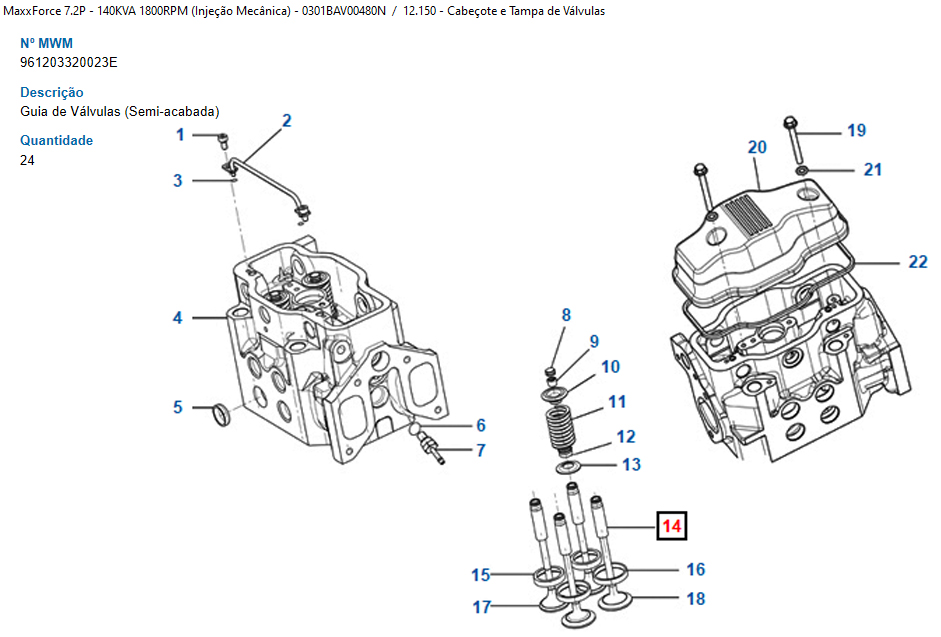 MaxxForce 7.2P - 140KVA 1800RPM (Injeção Mecânica) - 0301BAV00480N / 12.150 - Cabeçote e Tampa de Válvulas

Nº MWM
961203320023E

Descrição
Guia de Válvulas (Semi-acabada)

Quantidade
24

1
2
3
4
5
6
7
8
9
10
11
12
13
14
15
16
17
18
19
20
21
22