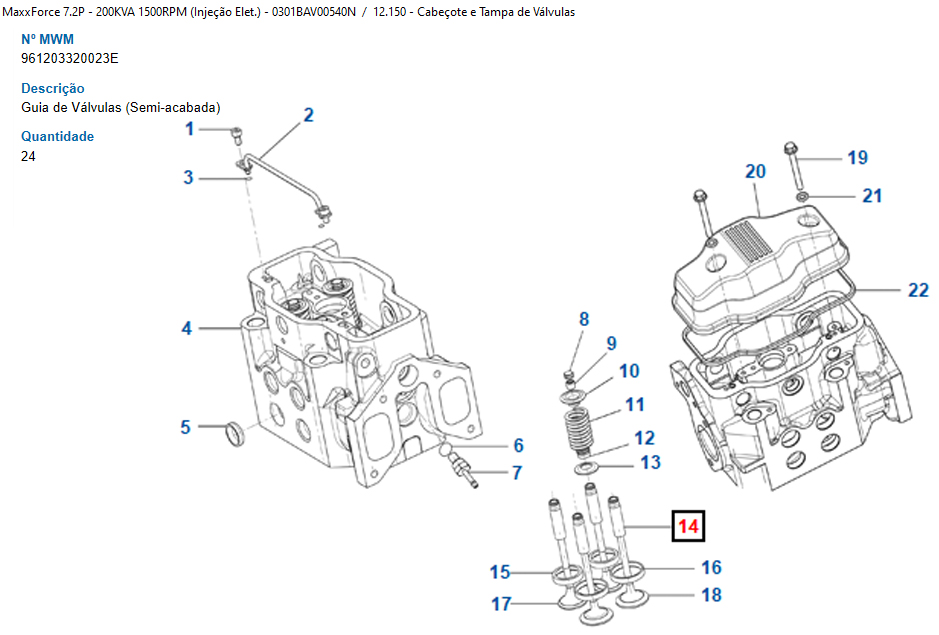 MaxxForce 7.2P - 200KVA 1500RPM (Injeção Elet.) - 0301BAV00540N / 12.150 - Cabeçote e Tampa de Válvulas

Nº MWM
961203320023E

Descrição
Guia de Válvulas (Semi-acabada)

Quantidade
24

1
2
3
4
5
6
7
8
9
10
11
12
13
14
15
16
17
18
19
20
21
22