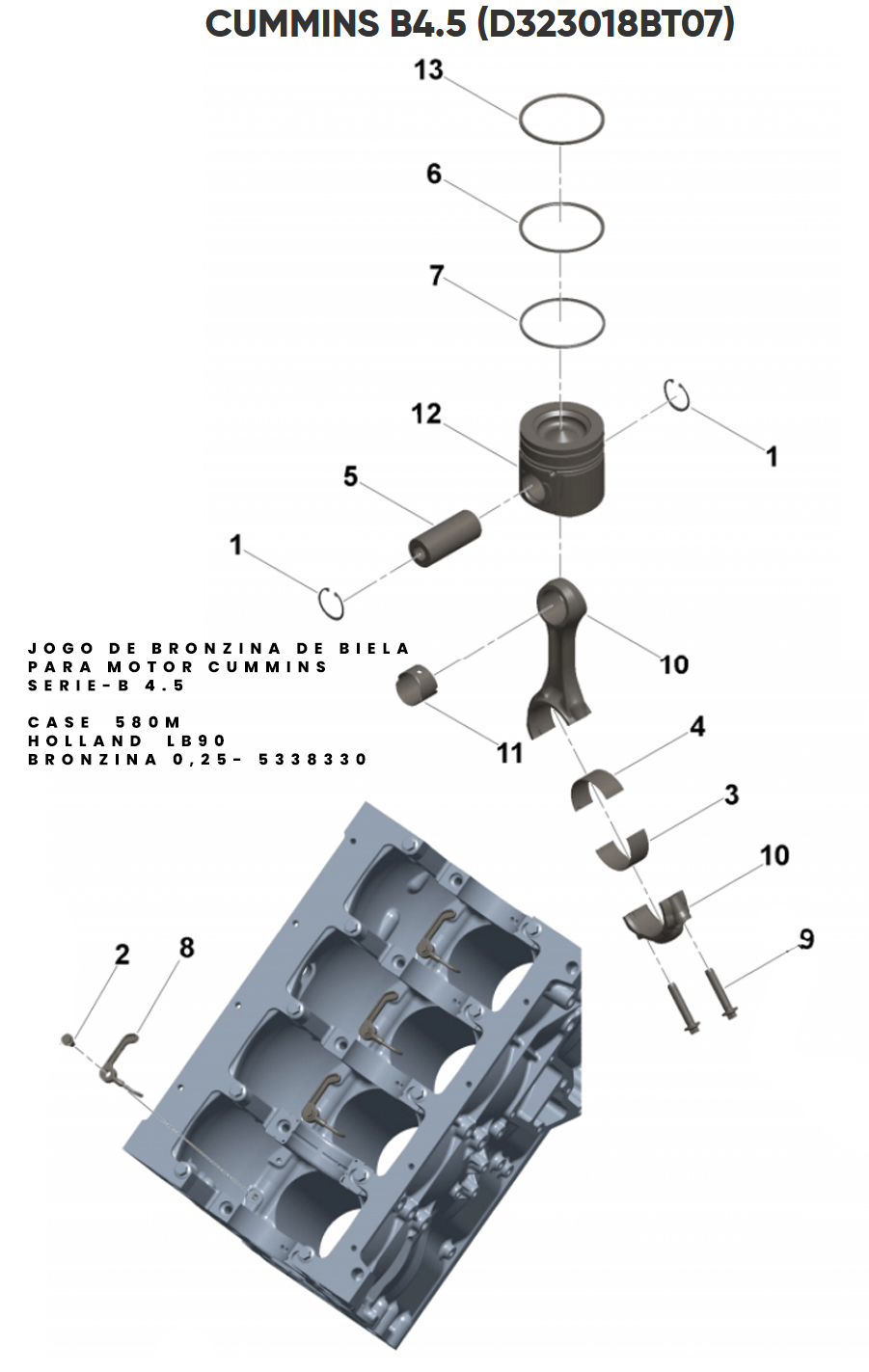 CUMMINS B4.5 (D323018BT07)

13

6

7

12

1

5

1

JOGO DE BRONZINA DE BIELA PARA MOTOR CUMMINS SERIE-B 4.5

CASE 580M
HOLLAND LB90
BRONZINA 0,25- 5338330

10

11

4

3

10

9

2

8