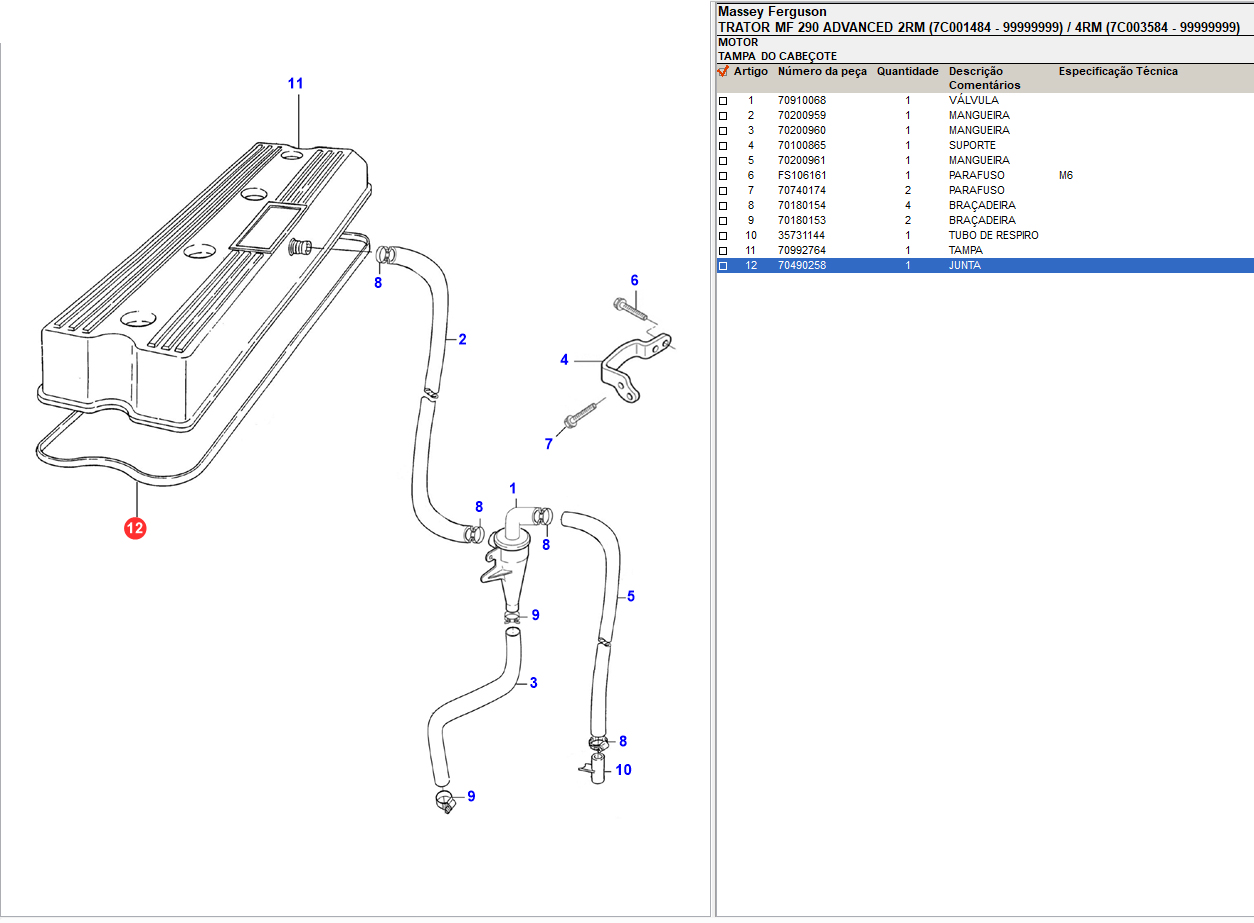 11

8

2

6

4

7

8

1

8

5

9

3

8

10

9

12

Massey Ferguson
TRATOR MF 290 ADVANCED 2RM (7C001484 - 99999999) / 4RM (7C003584 - 99999999)
MOTOR
TAMPA DO CABEÇOTE

| Artigo | Número da peça | Quantidade | Descrição Comentários | Especificação Técnica |
|---|---|---|---|---|
| 1 | 70910068 | 1 | VÁLVULA | |
| 2 | 70200959 | 1 | MANGUEIRA | |
| 3 | 70200960 | 1 | MANGUEIRA | |
| 4 | 70100865 | 1 | SUPORTE | |
| 5 | 70200961 | 1 | MANGUEIRA | |
| 6 | FS106161 | 1 | PARAFUSO | M6 |
| 7 | 70740174 | 2 | PARAFUSO | |
| 8 | 70180154 | 4 | BRAÇADEIRA | |
| 9 | 70180153 | 2 | BRAÇADEIRA | |
| 10 | 35731144 | 1 | TUBO DE RESPIRO | |
| 11 | 70992764 | 1 | TAMPA | |
| 12 | 70490258 | 1 | JUNTA | |