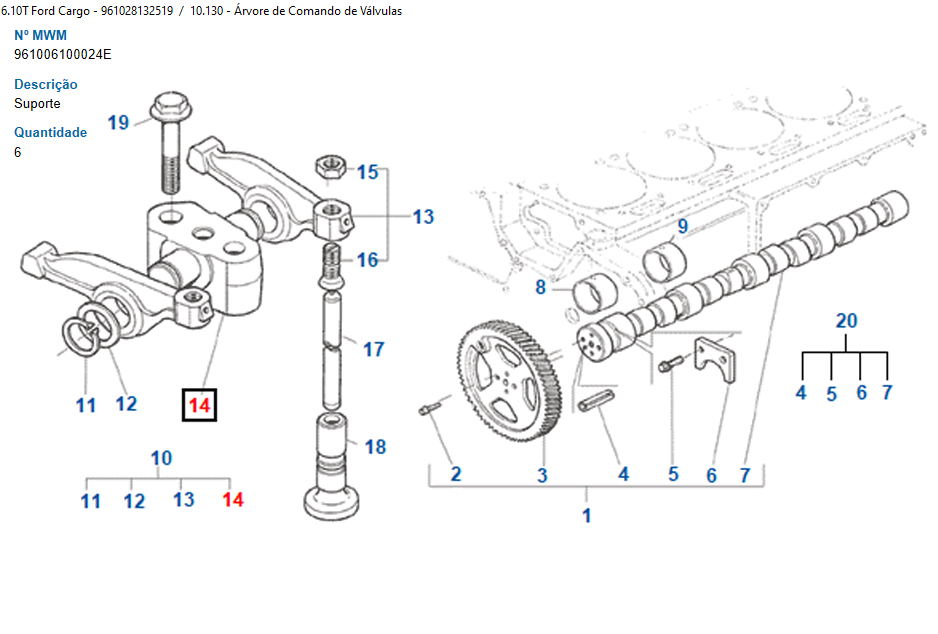 6.10T Ford Cargo - 961028132519 / 10.130 - Árvore de Comando de Válvulas

Nº MWM
961006100024E

Descrição
Suporte

Quantidade
6

19
15
13
16
17
18
11
12
14
10
11 12 13 14
9
8
20
4 5 6 7
2 3 4 5 6 7
1