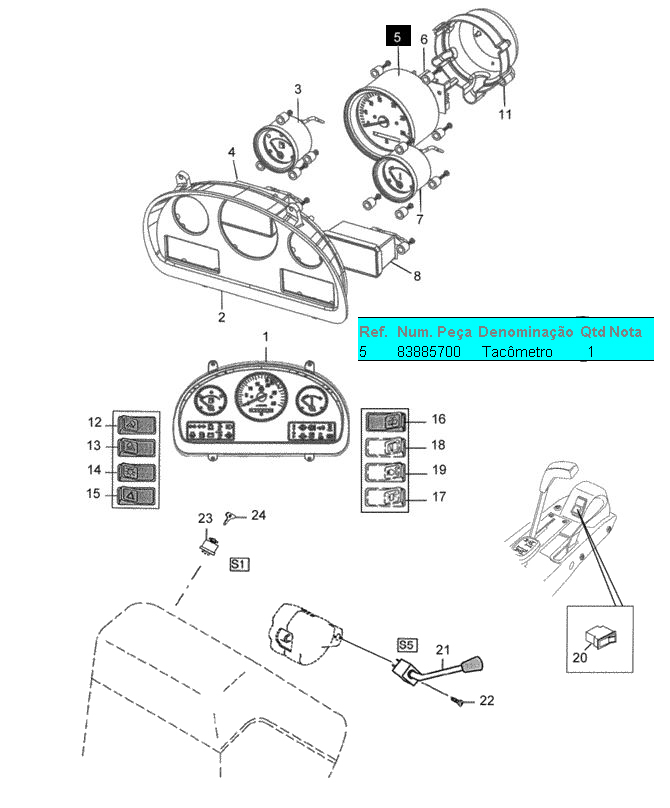 5
6
3
11
4
7
8
2

| Ref. | Num. Peça | Denominação | Qtd | Nota |
|---|---|---|---|---|
| 5 | 83885700 | Tacômetro | 1 | |

1
12
13
14
15
16
18
19
17
23
24
S1
S5
21
22
20