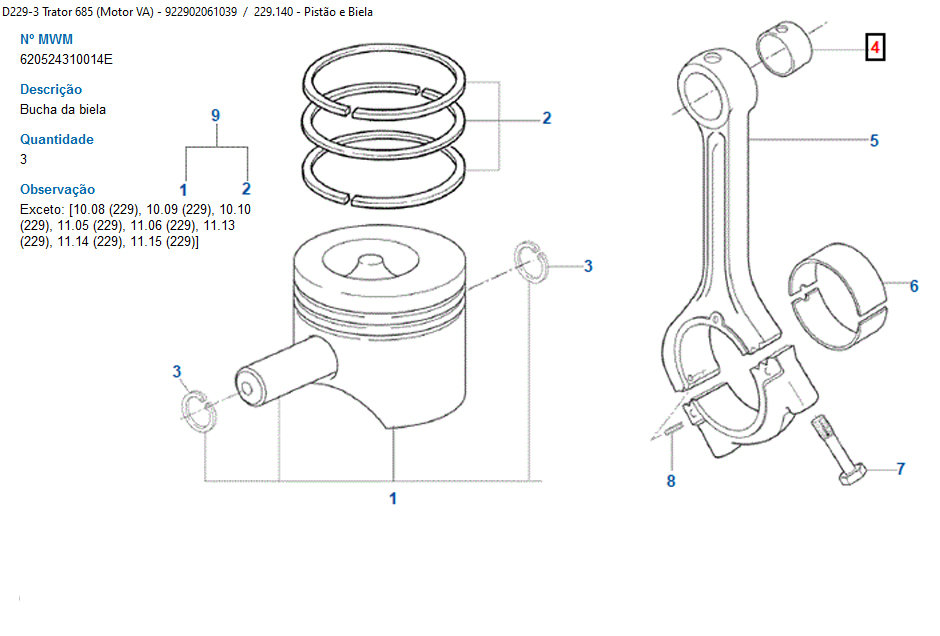 D229-3 Trator 685 (Motor VA) - 922902061039 / 229.140 - Pistão e Biela

Nº MWM
620524310014E

Descrição
Bucha da biela

Quantidade
3

Observação
Exceto: [10.08 (229), 10.09 (229), 10.10 (229), 11.05 (229), 11.06 (229), 11.13 (229), 11.14 (229), 11.15 (229)]

9
1
2
2
3
3
1
4
5
6
7
8