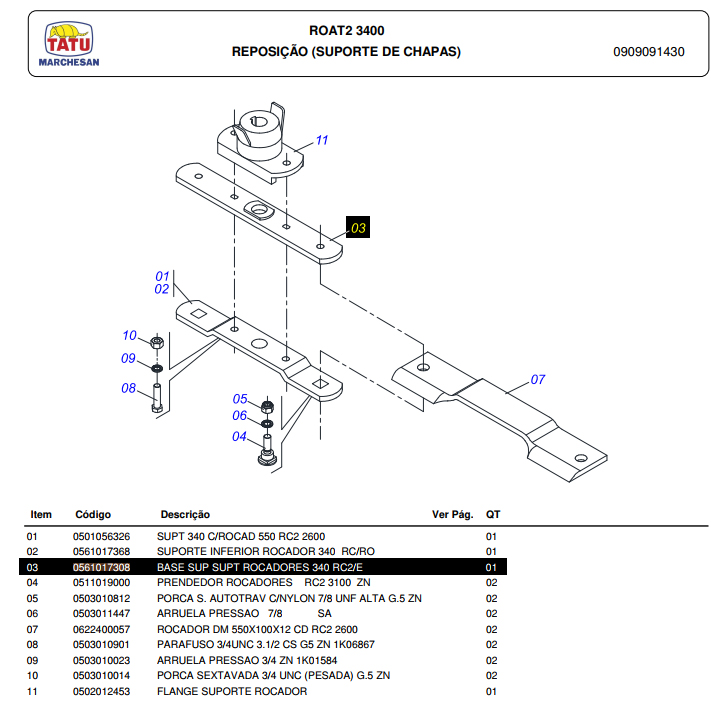 TATU
MARCHESAN

ROAT2 3400
REPOSIÇÃO (SUPORTE DE CHAPAS)

0909091430

11
03
01
02
10
09
08
05
06
04
07

| Item | Código | Descrição | Ver Pág. | QT |
|---|---|---|---|---|
| 01 | 0501056326 | SUPT 340 C/ROCAD 550 RC2 2600 | | 01 |
| 02 | 0561017368 | SUPORTE INFERIOR ROCADOR 340 RC/RO | | 01 |
| 03 | 0561017308 | BASE SUP SUPT ROCADORES 340 RC2/E | | 01 |
| 04 | 0511019000 | PRENDEDOR ROCADORES RC2 3100 ZN | | 02 |
| 05 | 0503010812 | PORCA S. AUTOTRAV C/NYLON 7/8 UNF ALTA G.5 ZN | | 02 |
| 06 | 0503011447 | ARRUELA PRESSAO 7/8 SA | | 02 |
| 07 | 0622400057 | ROCADOR DM 550X100X12 CD RC2 2600 | | 02 |
| 08 | 0503010901 | PARAFUSO 3/4UNC 3.1/2 CS G5 ZN 1K06867 | | 02 |
| 09 | 0503010023 | ARRUELA PRESSAO 3/4 ZN 1K01584 | | 02 |
| 10 | 0503010014 | PORCA SEXTAVADA 3/4 UNC (PESADA) G.5 ZN | | 02 |
| 11 | 0502012453 | FLANGE SUPORTE ROCADOR | | 01 |