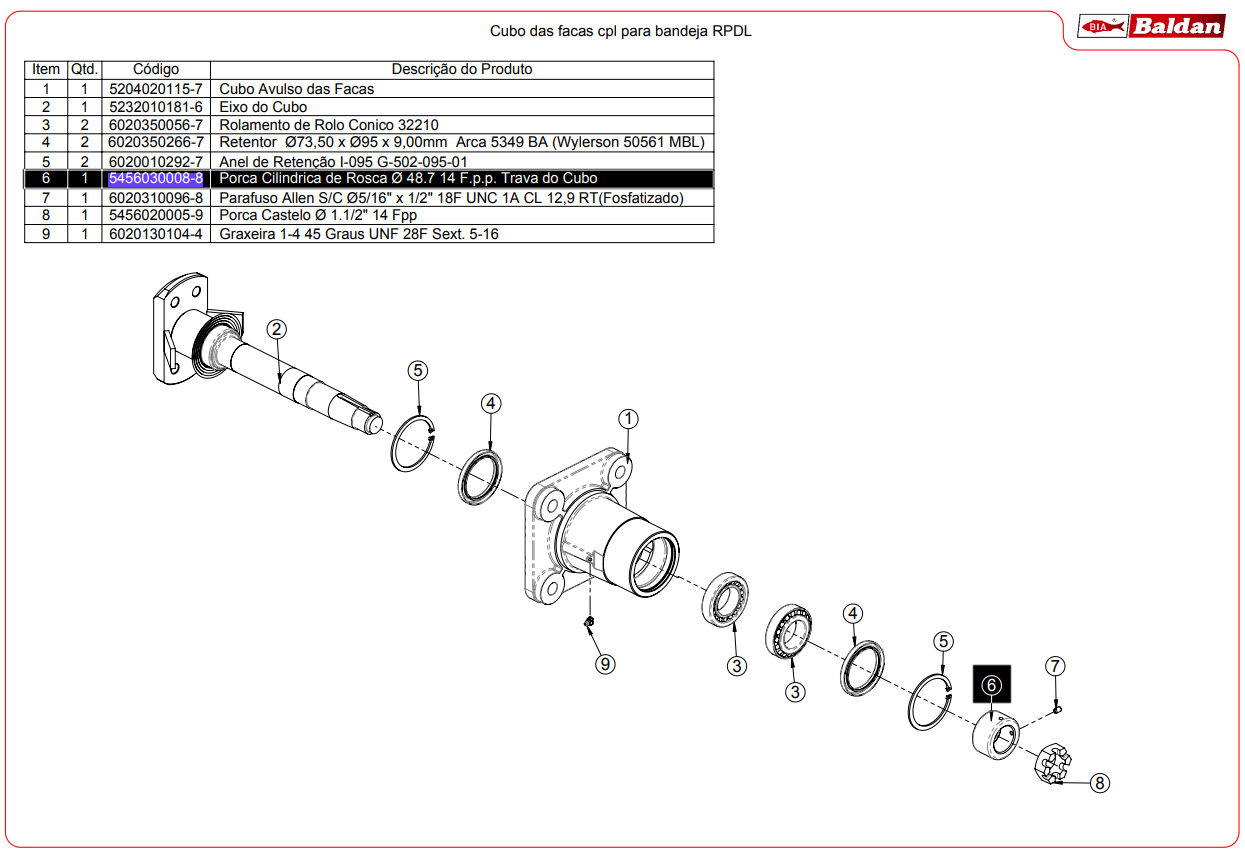 Cubo das facas cpl para bandeja RPDL

BIA Baldan

| Item | Qtd. | Código | Descrição do Produto |
|---|---|---|---|
| 1 | 1 | 5204020115-7 | Cubo Avulso das Facas |
| 2 | 1 | 5232010181-6 | Eixo do Cubo |
| 3 | 2 | 6020350056-7 | Rolamento de Rolo Conico 32210 |
| 4 | 2 | 6020350266-7 | Retentor Ø73,50 x Ø95 x 9,00mm Arca 5349 BA (Wylerson 50561 MBL) |
| 5 | 2 | 6020010292-7 | Anel de Retenção I-095 G-502-095-01 |
| 6 | 1 | 5456030008-8 | Porca Cilindrica de Rosca Ø 48.7 14 F.p.p. Trava do Cubo |
| 7 | 1 | 6020310096-8 | Parafuso Allen S/C Ø5/16" x 1/2" 18F UNC 1A CL 12,9 RT(Fosfatizado) |
| 8 | 1 | 5456020005-9 | Porca Castelo Ø 1.1/2" 14 Fpp |
| 9 | 1 | 6020130104-4 | Graxeira 1-4 45 Graus UNF 28F Sext. 5-16 |

2
5
4
1
9
3
3
4
5
6
7
8