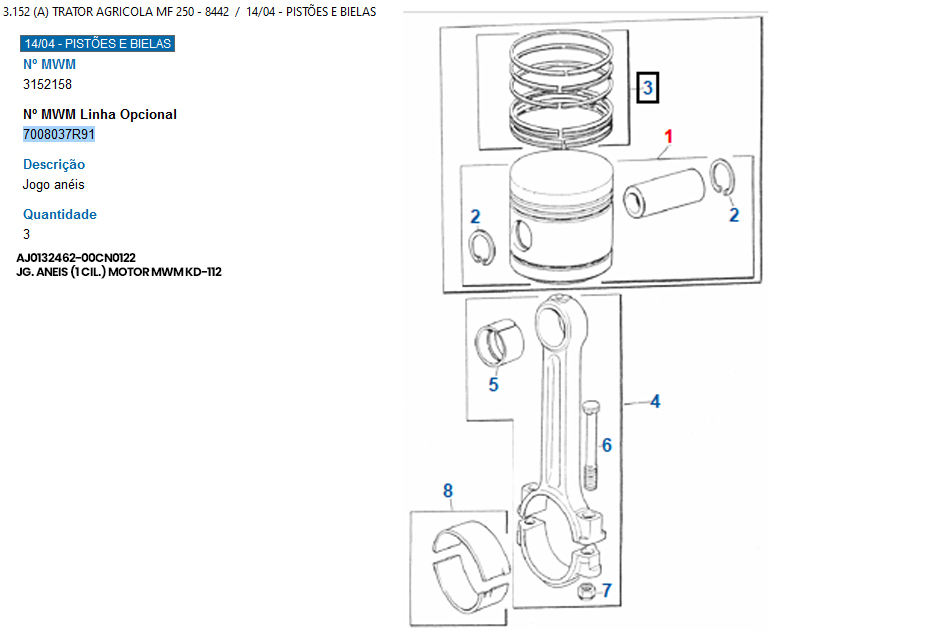 3.152 (A) TRATOR AGRICOLA MF 250 - 8442 / 14/04 - PISTÕES E BIELAS

14/04 - PISTÕES E BIELAS

Nº MWM

3152158

Nº MWM Linha Opcional

7008037R91

Descrição

Jogo anéis

Quantidade

3

AJ0132462-00CN0122
JG. ANEIS (1 CIL.) MOTOR MWM KD-112

3

1

2

2

5

4

6

8

7