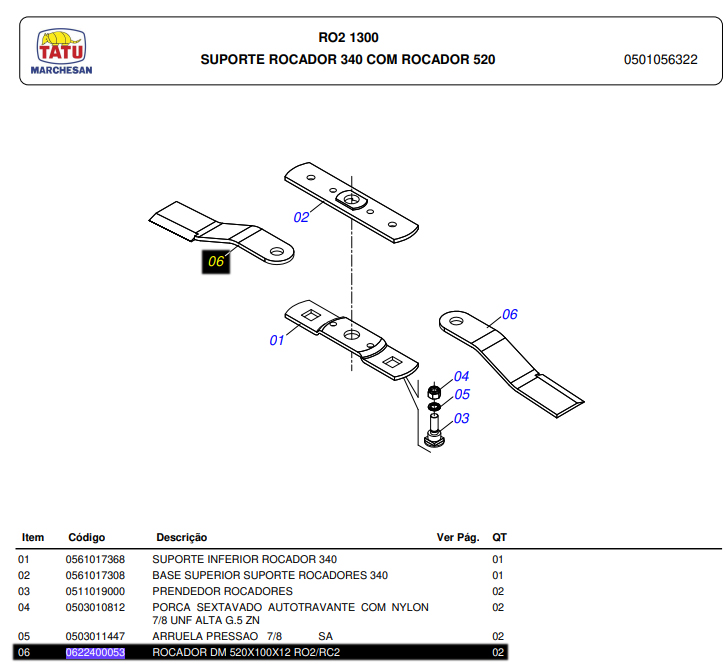 TATU
MARCHESAN

RO2 1300
SUPORTE ROCADOR 340 COM ROCADOR 520
0501056322

02
06
01
06
04
05
03

| Item | Código | Descrição | Ver Pág. | QT |
|---|---|---|---|---|
| 01 | 0561017368 | SUPORTE INFERIOR ROCADOR 340 | | 01 |
| 02 | 0561017308 | BASE SUPERIOR SUPORTE ROCADORES 340 | | 01 |
| 03 | 0511019000 | PRENDEDOR ROCADORES | | 02 |
| 04 | 0503010812 | PORCA SEXTAVADO AUTOTRAVANTE COM NYLON 7/8 UNF ALTA G.5 ZN | | 02 |
| 05 | 0503011447 | ARRUELA PRESSAO 7/8 SA | | 02 |
| 06 | 0622400053 | ROCADOR DM 520X100X12 RO2/RC2 | | 02 |