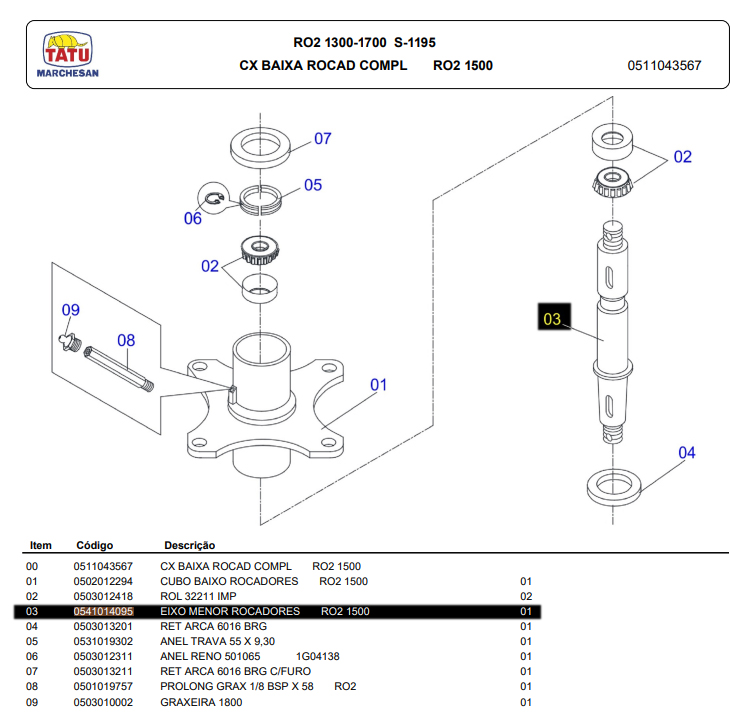 TATU
MARCHESAN

RO2 1300-1700 S-1195
CX BAIXA ROCAD COMPL RO2 1500 0511043567

07
05
06
02
09
08
01
02
03
04

| Item | Código | Descrição | |
|---|---|---|---|
| 00 | 0511043567 | CX BAIXA ROCAD COMPL RO2 1500 | |
| 01 | 0502012294 | CUBO BAIXO ROCADORES RO2 1500 | 01 |
| 02 | 0503012418 | ROL 32211 IMP | 02 |
| 03 | 0541014095 | EIXO MENOR ROCADORES RO2 1500 | 01 |
| 04 | 0503013201 | RET ARCA 6016 BRG | 01 |
| 05 | 0531019302 | ANEL TRAVA 55 X 9,30 | 01 |
| 06 | 0503012311 | ANEL RENO 501065 1G04138 | 01 |
| 07 | 0503013211 | RET ARCA 6016 BRG C/FURO | 01 |
| 08 | 0501019757 | PROLONG GRAX 1/8 BSP X 58 RO2 | 01 |
| 09 | 0503010002 | GRAXEIRA 1800 | 01 |