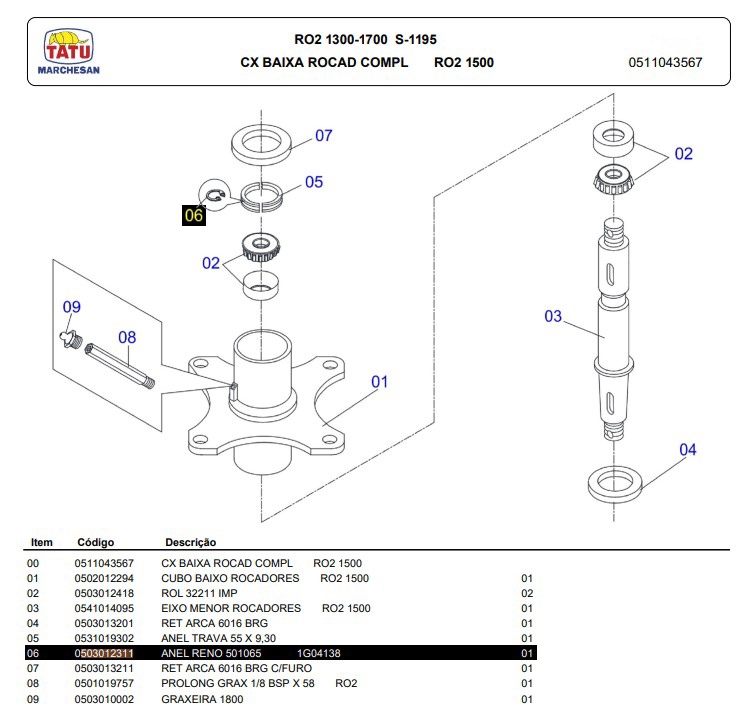 TATU
MARCHESAN

RO2 1300-1700 S-1195
CX BAIXA ROCAD COMPL RO2 1500 0511043567

07
05
06
02
09
08
01
02
03
04

| Item | Código | Descrição | |
|---|---|---|---|
| 00 | 0511043567 | CX BAIXA ROCAD COMPL RO2 1500 | |
| 01 | 0502012294 | CUBO BAIXO ROCADORES RO2 1500 | 01 |
| 02 | 0503012418 | ROL 32211 IMP | 02 |
| 03 | 0541014095 | EIXO MENOR ROCADORES RO2 1500 | 01 |
| 04 | 0503013201 | RET ARCA 6016 BRG | 01 |
| 05 | 0531019302 | ANEL TRAVA 55 X 9,30 | 01 |
| 06 | 0503012311 | ANEL RENO 501065 1G04138 | 01 |
| 07 | 0503013211 | RET ARCA 6016 BRG C/FURO | 01 |
| 08 | 0501019757 | PROLONG GRAX 1/8 BSP X 58 RO2 | 01 |
| 09 | 0503010002 | GRAXEIRA 1800 | 01 |