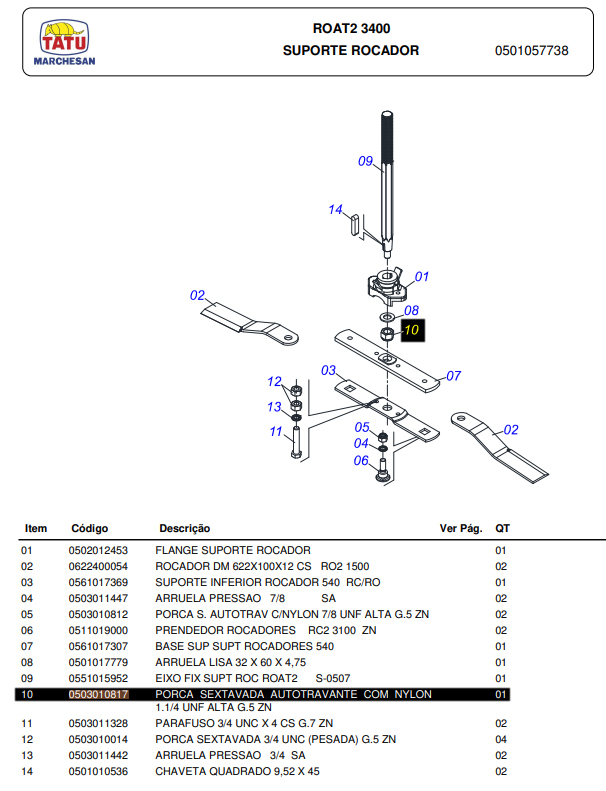 TATU
MARCHESAN

ROAT2 3400
SUPORTE ROCADOR
0501057738

09
14
01
02
08
10
07
03
12
13
11
05
04
06
02

| Item | Código | Descrição | Ver Pág. | QT |
|---|---|---|---|---|
| 01 | 0502012453 | FLANGE SUPORTE ROCADOR | | 01 |
| 02 | 0622400054 | ROCADOR DM 622X100X12 CS RO2 1500 | | 02 |
| 03 | 0561017369 | SUPORTE INFERIOR ROCADOR 540 RC/RO | | 01 |
| 04 | 0503011447 | ARRUELA PRESSAO 7/8 SA | | 02 |
| 05 | 0503010812 | PORCA S. AUTOTRAV C/NYLON 7/8 UNF ALTA G.5 ZN | | 02 |
| 06 | 0511019000 | PRENDEDOR ROCADORES RC2 3100 ZN | | 02 |
| 07 | 0561017307 | BASE SUP SUPT ROCADORES 540 | | 01 |
| 08 | 0501017779 | ARRUELA LISA 32 X 60 X 4,75 | | 01 |
| 09 | 0551015952 | EIXO FIX SUPT ROC ROAT2 S-0507 | | 01 |
| 10 | 0503010817 | PORCA SEXTAVADA AUTOTRAVANTE COM NYLON 1.1/4 UNF ALTA G.5 ZN | | 01 |
| 11 | 0503011328 | PARAFUSO 3/4 UNC X 4 CS G.7 ZN | | 02 |
| 12 | 0503010014 | PORCA SEXTAVADA 3/4 UNC (PESADA) G.5 ZN | | 04 |
| 13 | 0503011442 | ARRUELA PRESSAO 3/4 SA | | 02 |
| 14 | 0501010536 | CHAVETA QUADRADO 9,52 X 45 | | 02 |