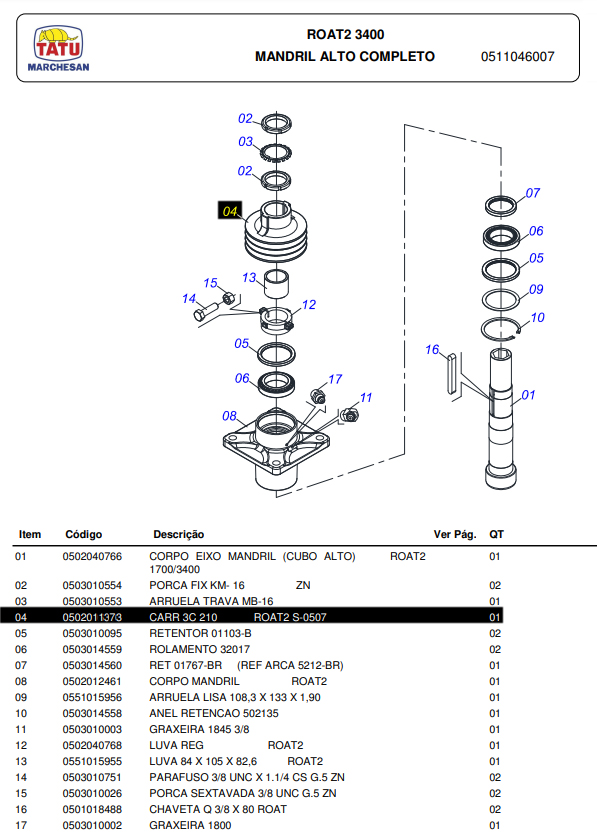 TATU
MARCHESAN

ROAT2 3400
MANDRIL ALTO COMPLETO 0511046007

02
03
02
04
13
15
14
12
05
06
17
11
08
07
06
05
09
10
16
01

| Item | Código | Descrição | Ver Pág. | QT |
|---|---|---|---|---|
| 01 | 0502040766 | CORPO EIXO MANDRIL (CUBO ALTO) ROAT2 1700/3400 | | 01 |
| 02 | 0503010554 | PORCA FIX KM- 16 ZN | | 02 |
| 03 | 0503010553 | ARRUELA TRAVA MB-16 | | 01 |
| 04 | 0502011373 | CARR 3C 210 ROAT2 S-0507 | | 01 |
| 05 | 0503010095 | RETENTOR 01103-B | | 02 |
| 06 | 0503014559 | ROLAMENTO 32017 | | 02 |
| 07 | 0503014560 | RET 01767-BR (REF ARCA 5212-BR) | | 01 |
| 08 | 0502012461 | CORPO MANDRIL ROAT2 | | 01 |
| 09 | 0551015956 | ARRUELA LISA 108,3 X 133 X 1,90 | | 01 |
| 10 | 0503014558 | ANEL RETENCAO 502135 | | 01 |
| 11 | 0503010003 | GRAXEIRA 1845 3/8 | | 01 |
| 12 | 0502040768 | LUVA REG ROAT2 | | 01 |
| 13 | 0551015955 | LUVA 84 X 105 X 82,6 ROAT2 | | 01 |
| 14 | 0503010751 | PARAFUSO 3/8 UNC X 1.1/4 CS G.5 ZN | | 02 |
| 15 | 0503010026 | PORCA SEXTAVADA 3/8 UNC G.5 ZN | | 02 |
| 16 | 0501018488 | CHAVETA Q 3/8 X 80 ROAT | | 02 |
| 17 | 0503010002 | GRAXEIRA 1800 | | 01 |