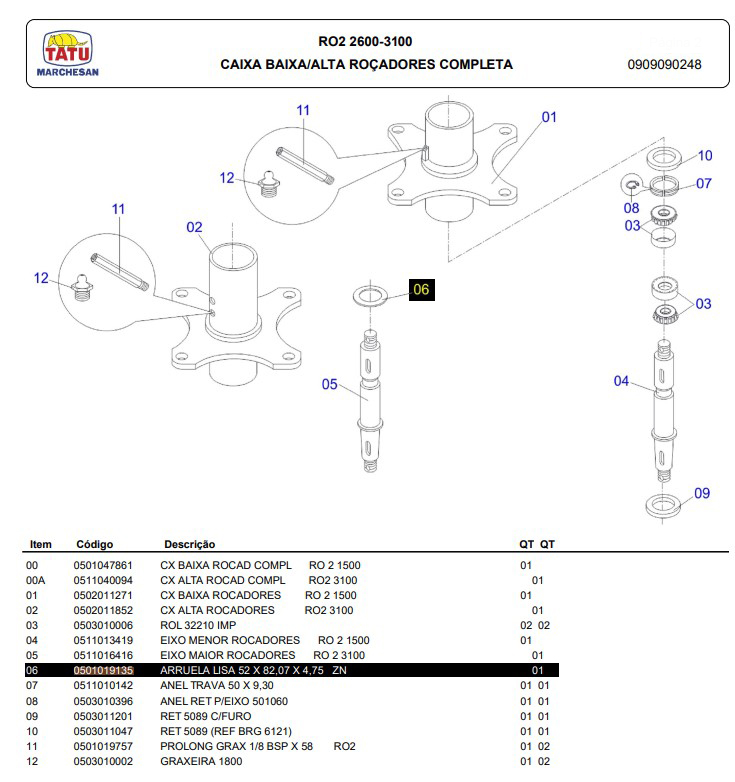 TATU
MARCHESAN

RO2 2600-3100
CAIXA BAIXA/ALTA ROÇADORES COMPLETA
0909090248

11
01
12
10
07
08
03
11
02
12
06
03
05
04
09

| Item | Código | Descrição | QT | QT |
|---|---|---|---|---|
| 00 | 0501047861 | CX BAIXA ROCAD COMPL RO 2 1500 | 01 | |
| 00A | 0511040094 | CX ALTA ROCAD COMPL RO2 3100 | | 01 |
| 01 | 0502011271 | CX BAIXA ROCADORES RO 2 1500 | 01 | |
| 02 | 0502011852 | CX ALTA ROCADORES RO2 3100 | | 01 |
| 03 | 0503010006 | ROL 32210 IMP | 02 | 02 |
| 04 | 0511013419 | EIXO MENOR ROCADORES RO 2 1500 | 01 | |
| 05 | 0511016416 | EIXO MAIOR ROCADORES RO 2 3100 | | 01 |
| 06 | 0501019135 | ARRUELA LISA 52 X 82,07 X 4,75 ZN | | 01 |
| 07 | 0511010142 | ANEL TRAVA 50 X 9,30 | 01 | 01 |
| 08 | 0503010396 | ANEL RET P/EIXO 501060 | 01 | 01 |
| 09 | 0503011201 | RET 5089 C/FURO | 01 | 01 |
| 10 | 0503011047 | RET 5089 (REF BRG 6121) | 01 | 01 |
| 11 | 0501019757 | PROLONG GRAX 1/8 BSP X 58 RO2 | 01 | 02 |
| 12 | 0503010002 | GRAXEIRA 1800 | 01 | 02 |