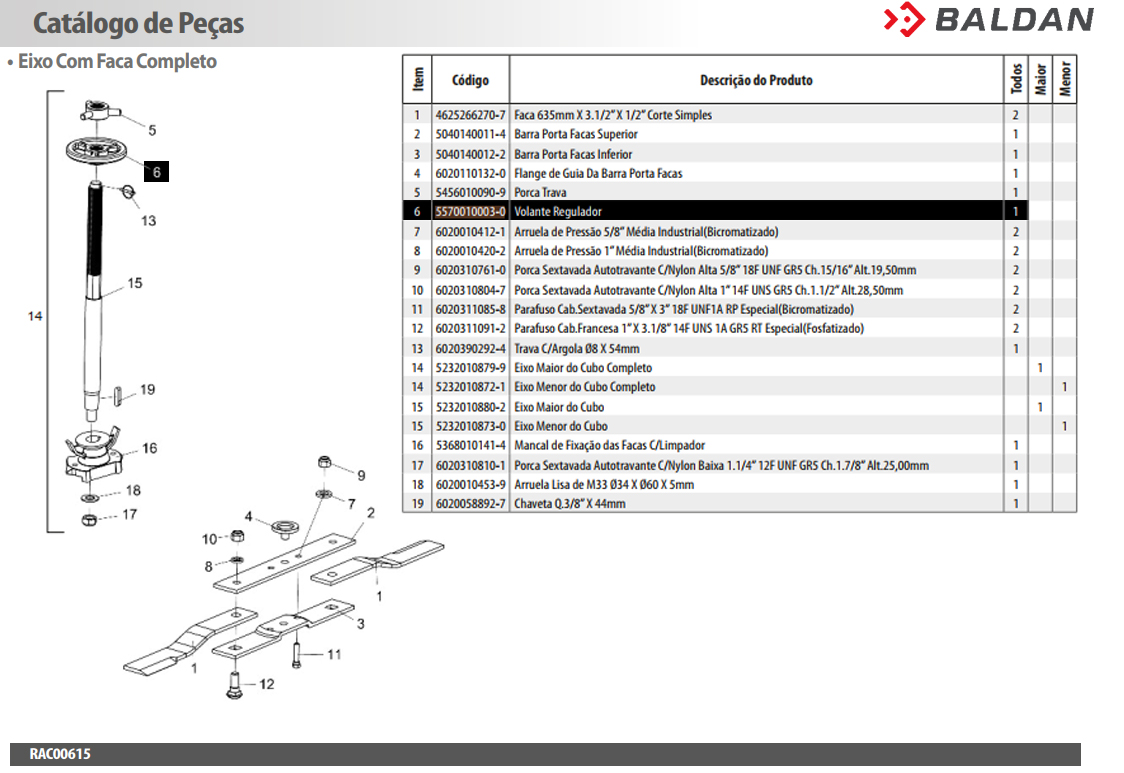 Catálogo de Peças

BALDAN

• Eixo Com Faca Completo

5
6
13
15
14
19
16
18
17
9
7
2
4
10
8
1
3
1
11
12

| Item | Código | Descrição do Produto | Todos | Maior | Menor |
|---|---|---|---|---|---|
| 1 | 4625266270-7 | Faca 635mm X 3.1/2" X 1/2" Corte Simples | 2 | | |
| 2 | 5040140011-4 | Barra Porta Facas Superior | 1 | | |
| 3 | 5040140012-2 | Barra Porta Facas Inferior | 1 | | |
| 4 | 6020110132-0 | Flange de Guia Da Barra Porta Facas | 1 | | |
| 5 | 5456010090-9 | Porca Trava | 1 | | |
| 6 | 5570010003-0 | Volante Regulador | 1 | | |
| 7 | 6020010412-1 | Arruela de Pressão 5/8" Média Industrial(Bicromatizado) | 2 | | |
| 8 | 6020010420-2 | Arruela de Pressão 1" Média Industrial(Bicromatizado) | 2 | | |
| 9 | 6020310761-0 | Porca Sextavada Autotravante C/Nylon Alta 5/8" 18F UNF GR5 Ch.15/16" Alt.19,50mm | 2 | | |
| 10 | 6020310804-7 | Porca Sextavada Autotravante C/Nylon Alta 1" 14F UNS GR5 Ch.1.1/2" Alt.28,50mm | 2 | | |
| 11 | 6020311085-8 | Parafuso Cab.Sextavada 5/8" X 3" 18F UNF1A RP Especial(Bicromatizado) | 2 | | |
| 12 | 6020311091-2 | Parafuso Cab.Francesa 1" X 3.1/8" 14F UNS 1A GR5 RT Especial(Fosfatizado) | 2 | | |
| 13 | 6020390292-4 | Trava C/Argola Ø8 X 54mm | 1 | | |
| 14 | 5232010879-9 | Eixo Maior do Cubo Completo | | 1 | |
| 14 | 5232010872-1 | Eixo Menor do Cubo Completo | | | 1 |
| 15 | 5232010880-2 | Eixo Maior do Cubo | | 1 | |
| 15 | 5232010873-0 | Eixo Menor do Cubo | | | 1 |
| 16 | 5368010141-4 | Mancal de Fixação das Facas C/Limpador | 1 | | |
| 17 | 6020310810-1 | Porca Sextavada Autotravante C/Nylon Baixa 1.1/4" 12F UNF GR5 Ch.1.7/8" Alt.25,00mm | 1 | | |
| 18 | 6020010453-9 | Arruela Lisa de M33 Ø34 X Ø60 X 5mm | 1 | | |
| 19 | 6020058892-7 | Chaveta Q.3/8" X 44mm | 1 | | |

RAC00615