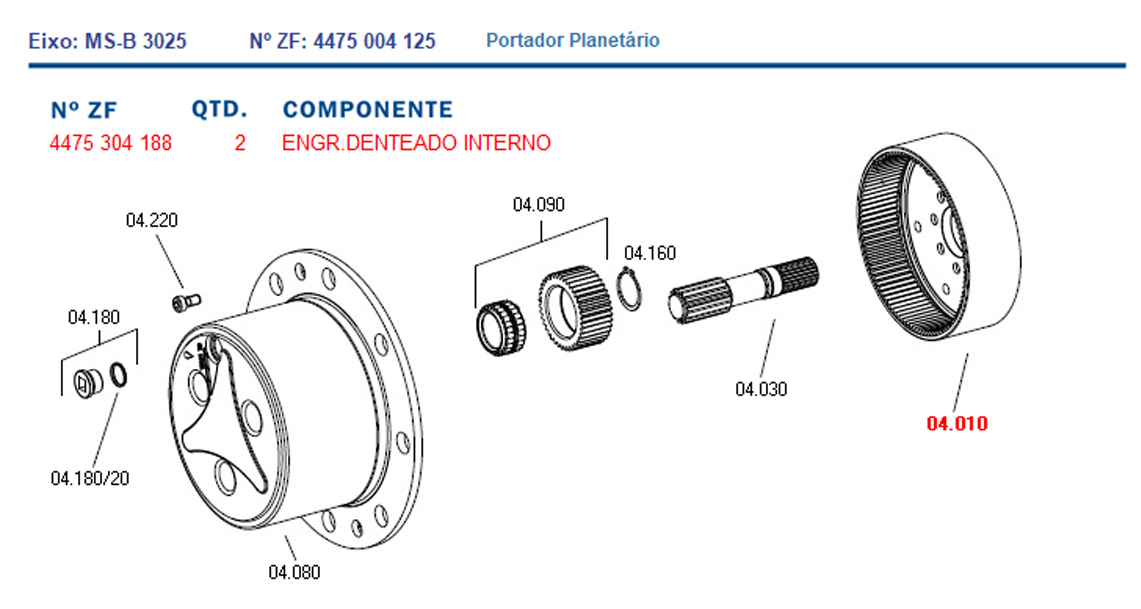 Eixo: MS-B 3025 Nº ZF: 4475 004 125 Portador Planetário

| Nº ZF | QTD. | COMPONENTE |
|---|---|---|
| 4475 304 188 | 2 | ENGR.DENTEADO INTERNO |

04.220

04.180

04.180/20

04.080

04.090

04.160

04.030

04.010