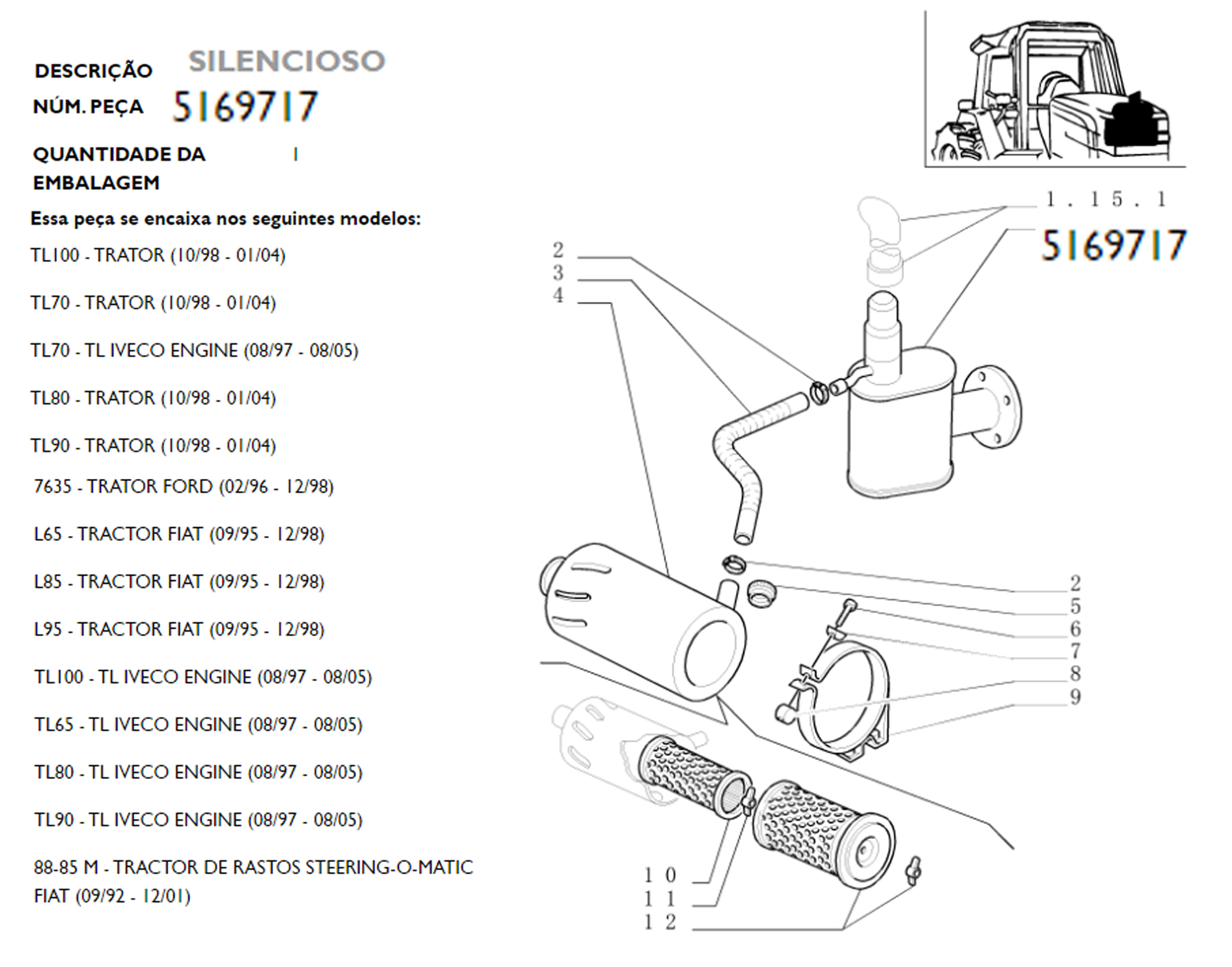 DESCRIÇÃO SILENCIOSO

NÚM. PEÇA 5169717

QUANTIDADE DA EMBALAGEM 1

Essa peça se encaixa nos seguintes modelos:

TL100 - TRATOR (10/98 - 01/04)

TL70 - TRATOR (10/98 - 01/04)

TL70 - TL IVECO ENGINE (08/97 - 08/05)

TL80 - TRATOR (10/98 - 01/04)

TL90 - TRATOR (10/98 - 01/04)

7635 - TRATOR FORD (02/96 - 12/98)

L65 - TRACTOR FIAT (09/95 - 12/98)

L85 - TRACTOR FIAT (09/95 - 12/98)

L95 - TRACTOR FIAT (09/95 - 12/98)

TL100 - TL IVECO ENGINE (08/97 - 08/05)

TL65 - TL IVECO ENGINE (08/97 - 08/05)

TL80 - TL IVECO ENGINE (08/97 - 08/05)

TL90 - TL IVECO ENGINE (08/97 - 08/05)

88-85 M - TRACTOR DE RASTOS STEERING-O-MATIC FIAT (09/92 - 12/01)

1.15.1

5169717

2
3
4

2
5
6
7
8
9

10
11
12