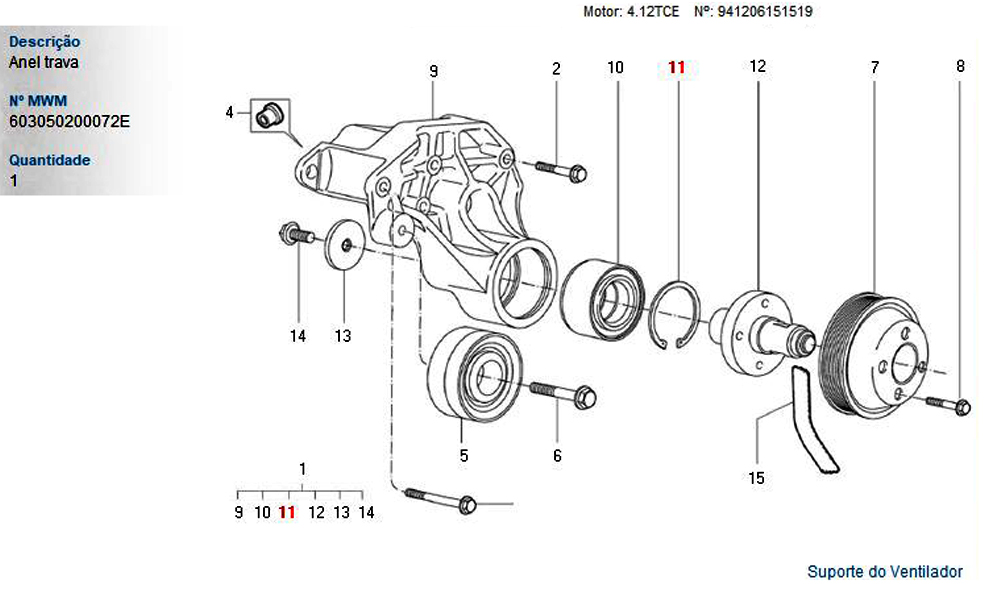 Motor: 4.12TCE Nº: 941206151519

Descrição
Anel trava

Nº MWM
603050200072E

Quantidade
1

4
9
2
10
11
12
7
8
14
13
5
6
15
1
9 10 11 12 13 14

Suporte do Ventilador