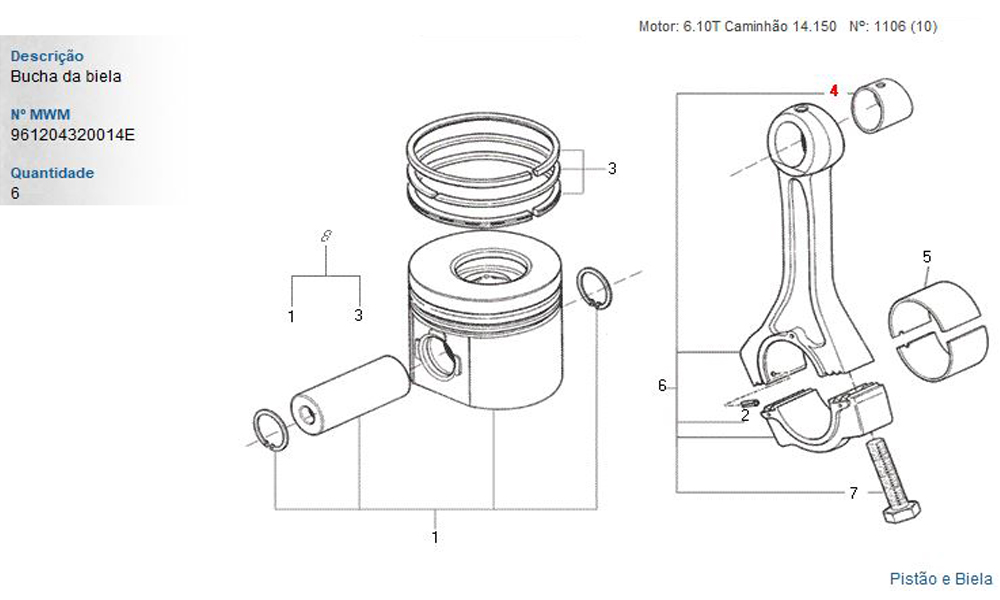 Motor: 6.10T Caminhão 14.150 Nº: 1106 (10)

Descrição
Bucha da biela

Nº MWM
961204320014E

Quantidade
6

3
8
1 3
4
5
6
2
7
1

Pistão e Biela