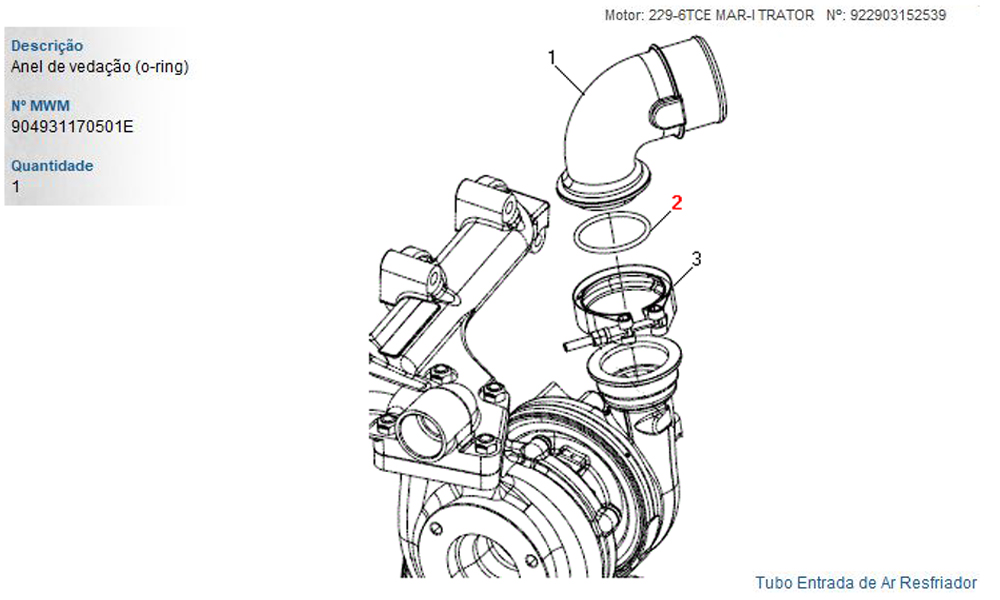 Motor: 229-6TCE MAR-I TRATOR Nº: 922903152539

Descrição
Anel de vedação (o-ring)

Nº MWM
904931170501E

Quantidade
1

1

2

3

Tubo Entrada de Ar Resfriador