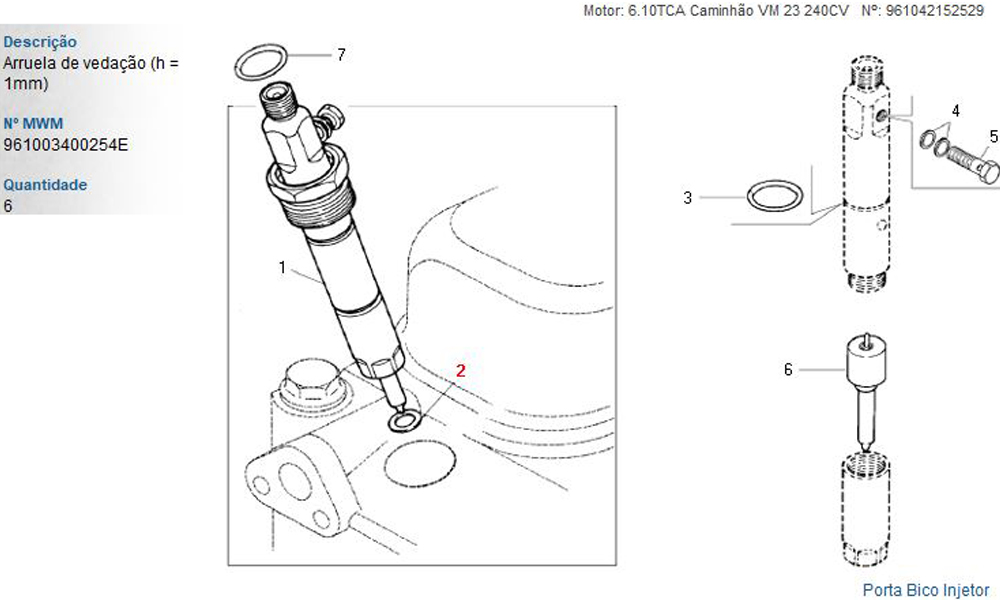 Motor: 6.10TCA Caminhão VM 23 240CV Nº: 961042152529

Descrição
Arruela de vedação (h = 1mm)

Nº MWM
961003400254E

Quantidade
6

7
1
2
3
4
5
6

Porta Bico Injetor