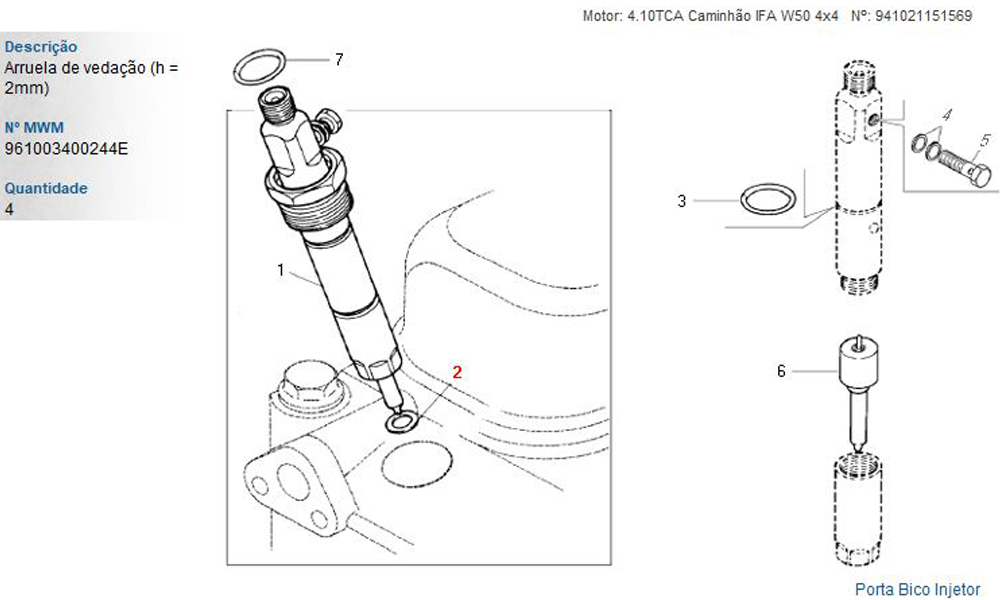 Motor: 4.10TCA Caminhão IFA W50 4x4 Nº: 941021151569

Descrição
Arruela de vedação (h = 2mm)

Nº MWM
961003400244E

Quantidade
4

7
1
2
3
4
5
6

Porta Bico Injetor