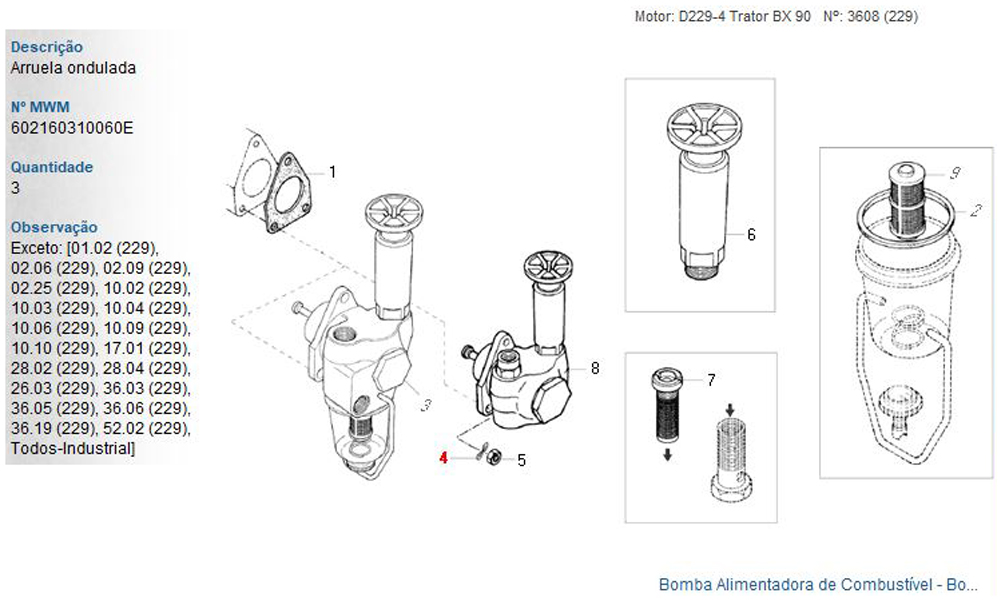 Motor: D229-4 Trator BX 90 Nº: 3608 (229)

Descrição
Arruela ondulada

Nº MWM
602160310060E

Quantidade
3

Observação
Exceto: [01.02 (229), 02.06 (229), 02.09 (229), 02.25 (229), 10.02 (229), 10.03 (229), 10.04 (229), 10.06 (229), 10.09 (229), 10.10 (229), 17.01 (229), 28.02 (229), 28.04 (229), 26.03 (229), 36.03 (229), 36.05 (229), 36.06 (229), 36.19 (229), 52.02 (229), Todos-Industrial]

1
3
4
5
8
6
7
9
2

Bomba Alimentadora de Combustível - Bo...