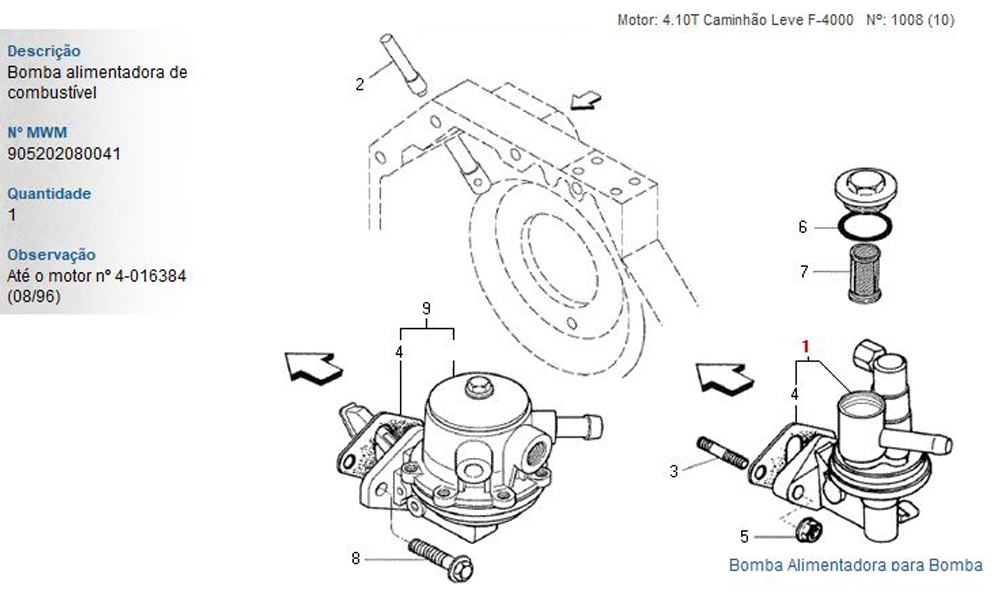 Motor: 4.10T Caminhão Leve F-4000 Nº: 1008 (10)

Descrição
Bomba alimentadora de combustível

Nº MWM
905202080041

Quantidade
1

Observação
Até o motor nº 4-016384 (08/96)

2
6
7
9
4
1
4
3
5
8

Bomba Alimentadora para Bomba