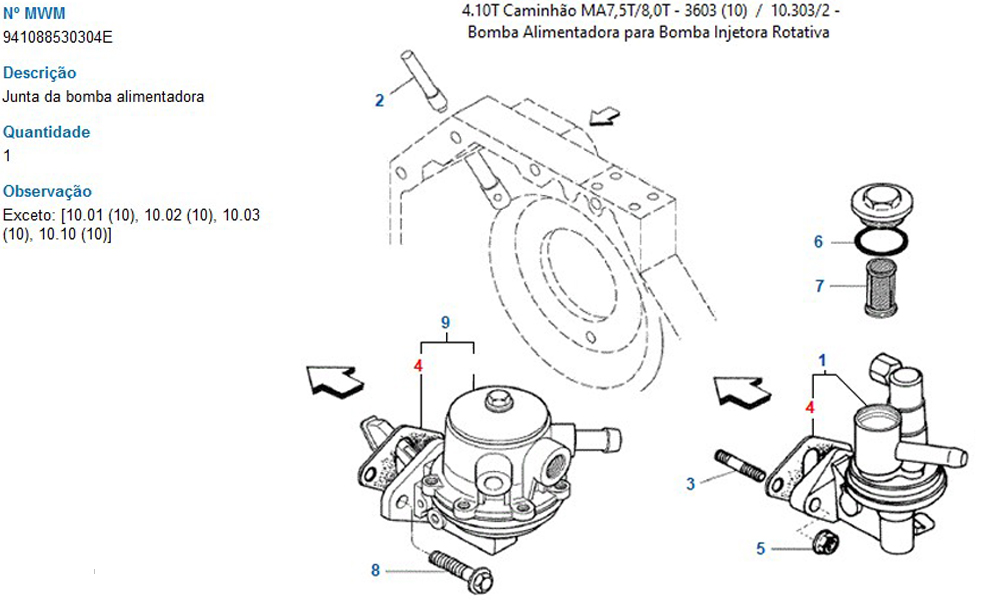 Nº MWM
941088530304E

Descrição
Junta da bomba alimentadora

Quantidade
1

Observação
Exceto: [10.01 (10), 10.02 (10), 10.03 (10), 10.10 (10)]

4.10T Caminhão MA7,5T/8,0T - 3603 (10) / 10.303/2 - Bomba Alimentadora para Bomba Injetora Rotativa

2
6
7
9
4
1
4
3
5
8