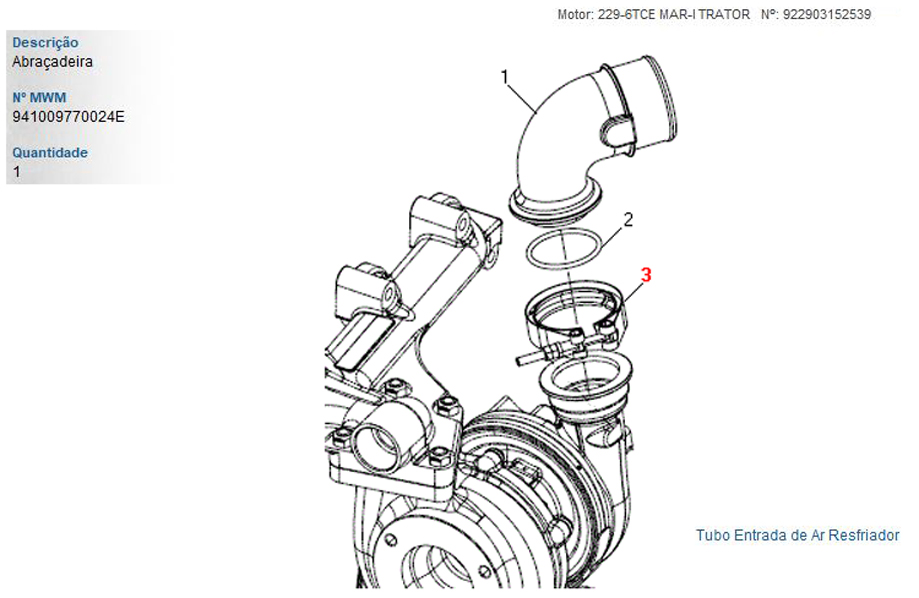 Motor: 229-6TCE MAR-I TRATOR   Nº: 922903152539

Descrição
Abraçadeira

Nº MWM
941009770024E

Quantidade
1

1

2

3

Tubo Entrada de Ar Resfriador