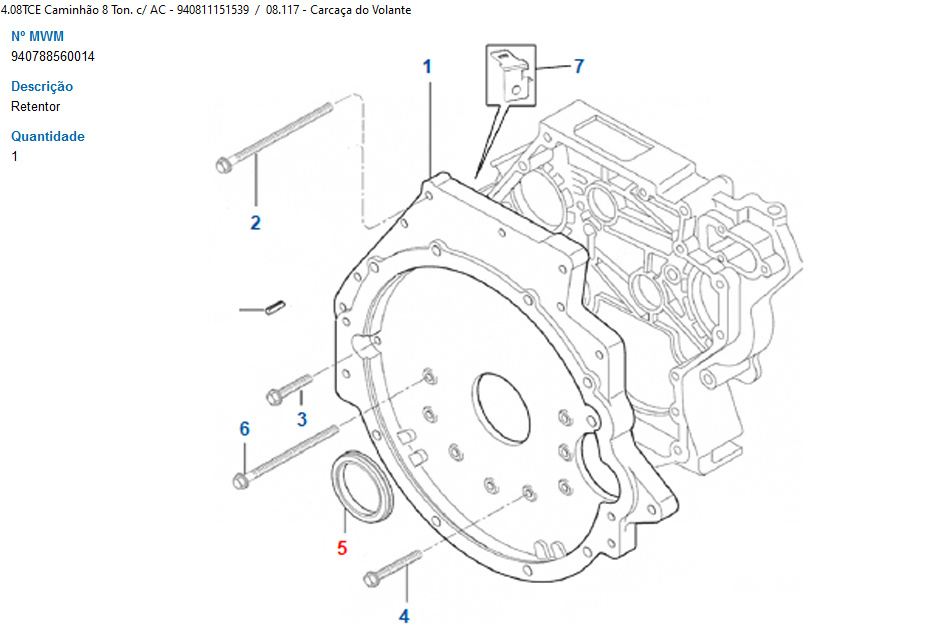 4.08TCE Caminhão 8 Ton. c/ AC - 940811151539 / 08.117 - Carcaça do Volante

Nº MWM
940788560014

Descrição
Retentor

Quantidade
1

1
7
2
3
6
5
4