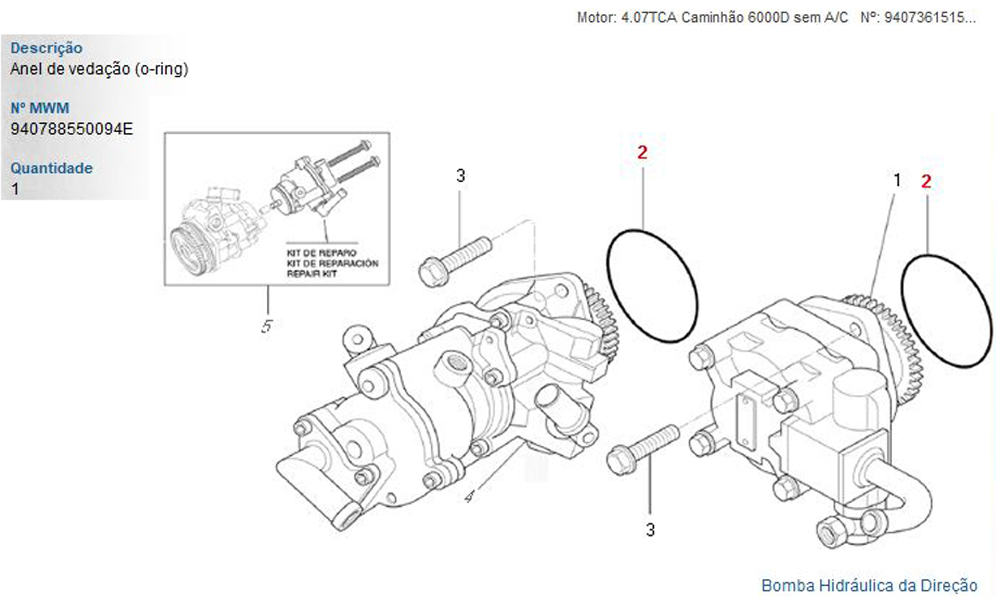 Motor: 4.07TCA Caminhão 6000D sem A/C Nº: 9407361515...

Descrição
Anel de vedação (o-ring)

Nº MWM
940788550094E

Quantidade
1

KIT DE REPARO
KIT DE REPARACIÓN
REPAIR KIT

5

3

2

1

2

4

3

Bomba Hidráulica da Direção