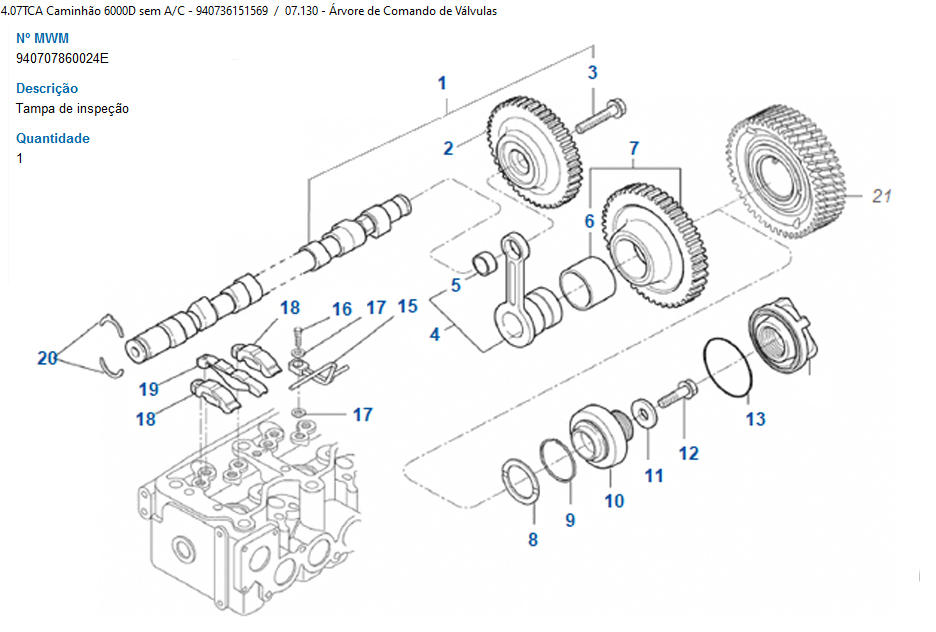 4.07TCA Caminhão 6000D sem A/C - 940736151569 / 07.130 - Árvore de Comando de Válvulas

Nº MWM
940707860024E

Descrição
Tampa de inspeção

Quantidade
1

1
3
2
7
21
6
5
4
18
16
17
15
20
19
18
17
13
12
11
10
9
8