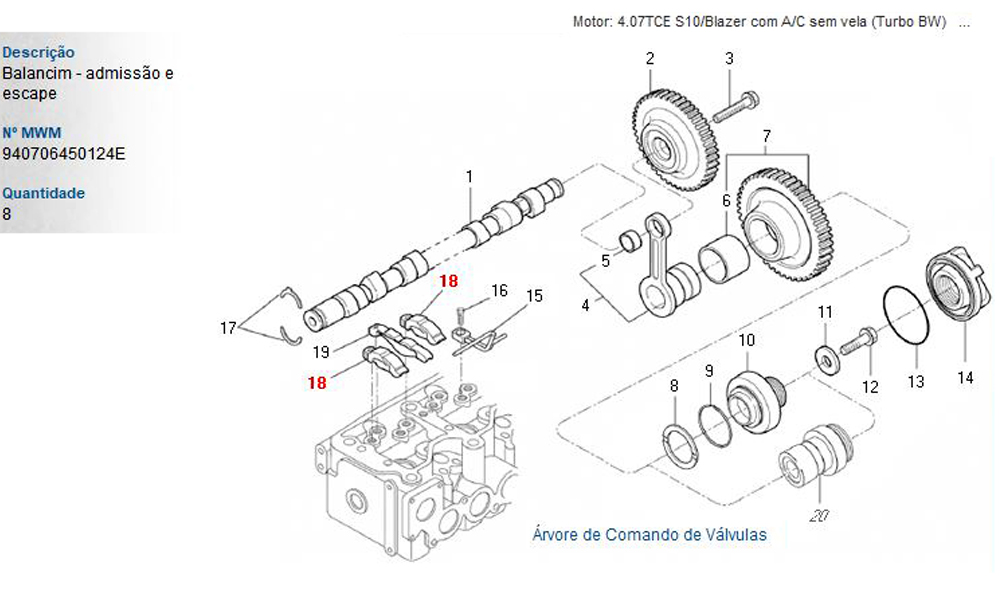 Motor: 4.07TCE S10/Blazer com A/C sem vela (Turbo BW) ...

Descrição
Balancim - admissão e escape

Nº MWM
940706450124E

Quantidade
8

2
3
7
1
6
5
4
18
16
15
17
19
18
11
10
9
8
12
13
14
20

Árvore de Comando de Válvulas