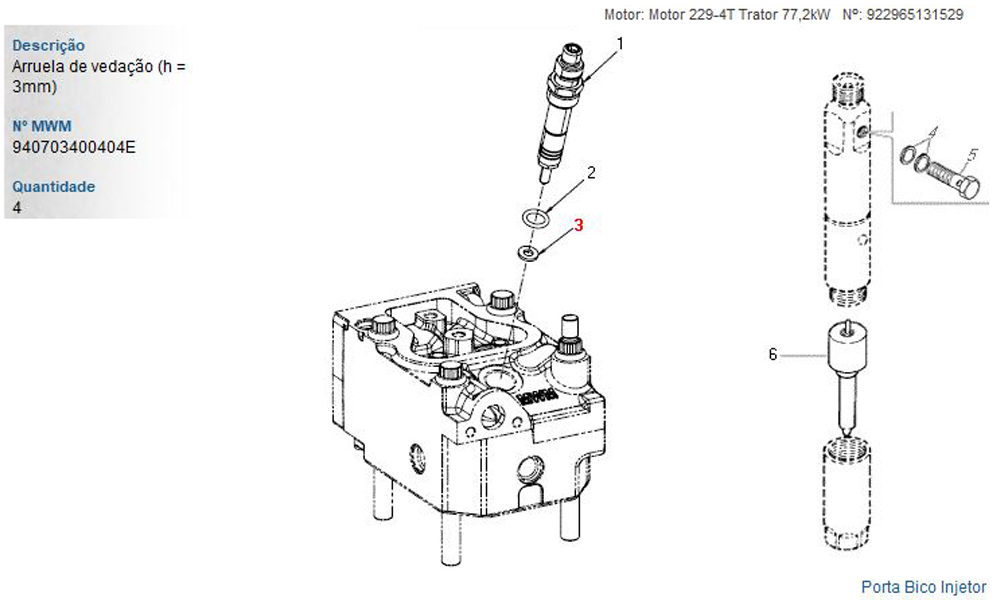 Motor: Motor 229-4T Trator 77,2kW Nº: 922965131529

Descrição
Arruela de vedação (h = 3mm)

Nº MWM
940703400404E

Quantidade
4

1
2
3
4
5
6

Porta Bico Injetor