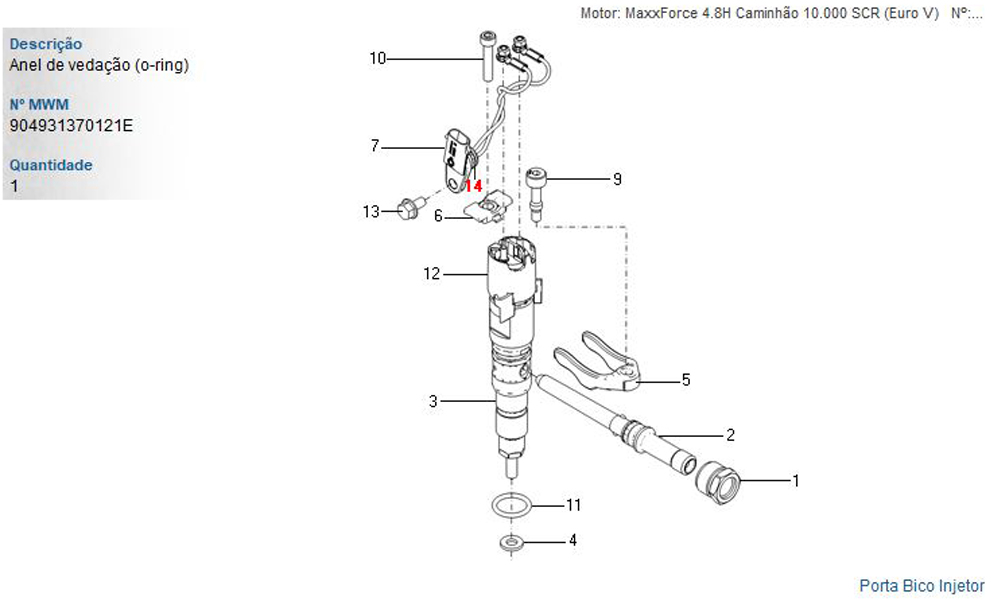 Motor: MaxxForce 4.8H Caminhão 10.000 SCR (Euro V) Nº:...

Descrição
Anel de vedação (o-ring)

Nº MWM
904931370121E

Quantidade
1

10
7
14
9
13
6
12
5
3
2
1
11
4

Porta Bico Injetor