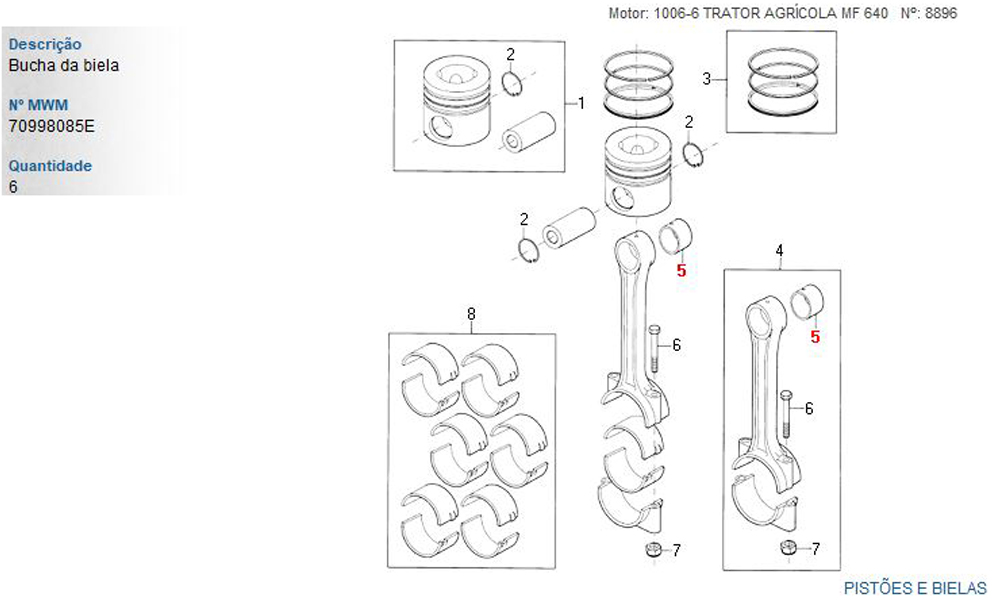 Motor: 1006-6 TRATOR AGRÍCOLA MF 640 Nº: 8896

Descrição
Bucha da biela

Nº MWM
70998085E

Quantidade
6

2
1
3
2
2
5
4
5
8
6
6
7
7

PISTÕES E BIELAS