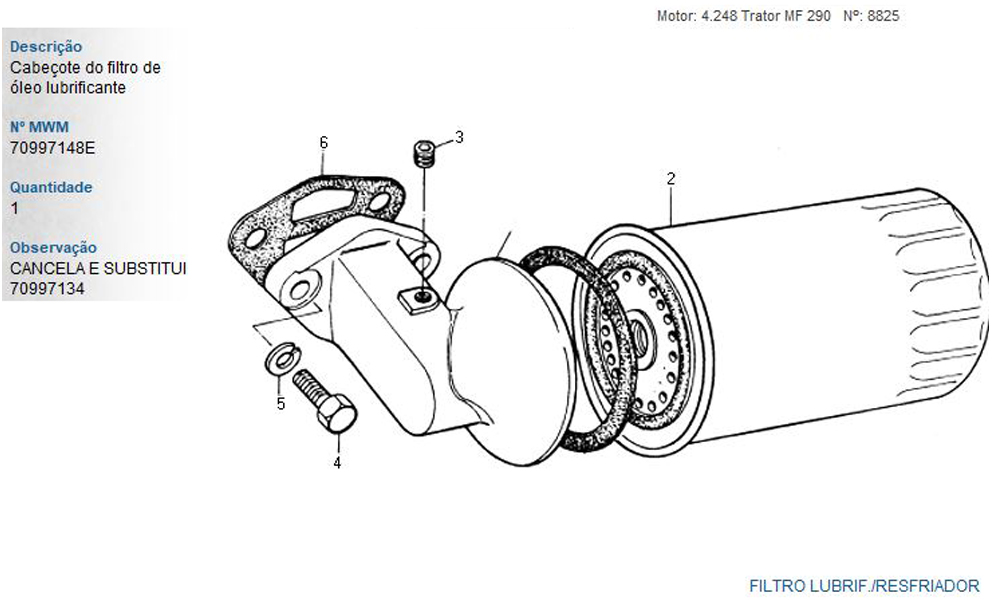 Motor: 4.248 Trator MF 290 Nº: 8825

Descrição
Cabeçote do filtro de óleo lubrificante

Nº MWM
70997148E

Quantidade
1

Observação
CANCELA E SUBSTITUI 70997134

6
3
2
5
4

FILTRO LUBRIF./RESFRIADOR