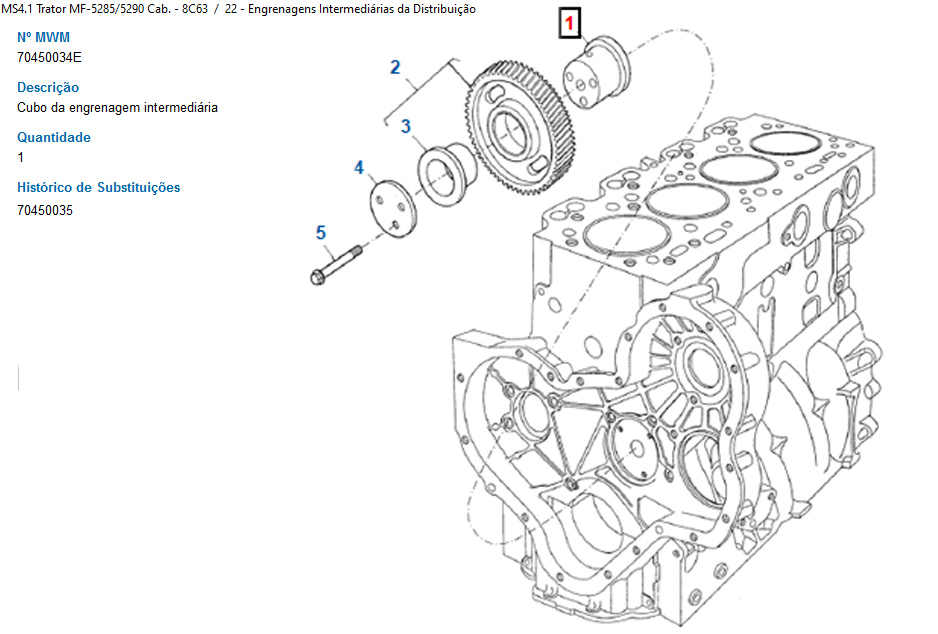 MS4.1 Trator MF-5285/5290 Cab. - 8C63 / 22 - Engrenagens Intermediárias da Distribuição

Nº MWM
70450034E

Descrição
Cubo da engrenagem intermediária

Quantidade
1

Histórico de Substituições
70450035

1
2
3
4
5