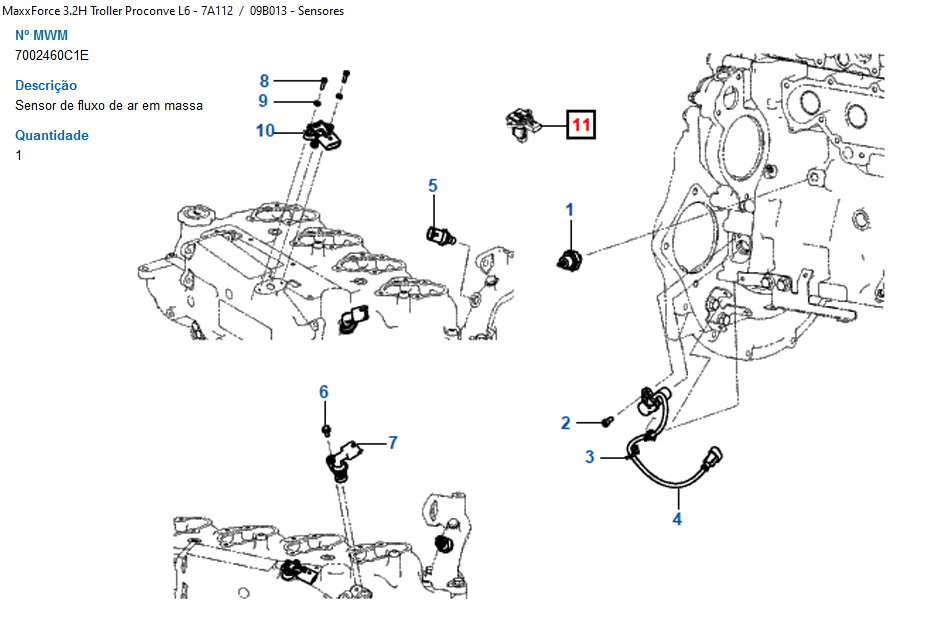 MaxxForce 3.2H Troller Proconve L6 - 7A112 / 09B013 - Sensores

Nº MWM
7002460C1E

Descrição
Sensor de fluxo de ar em massa

Quantidade
1

8
9
10
11
5
1
6
7
2
3
4